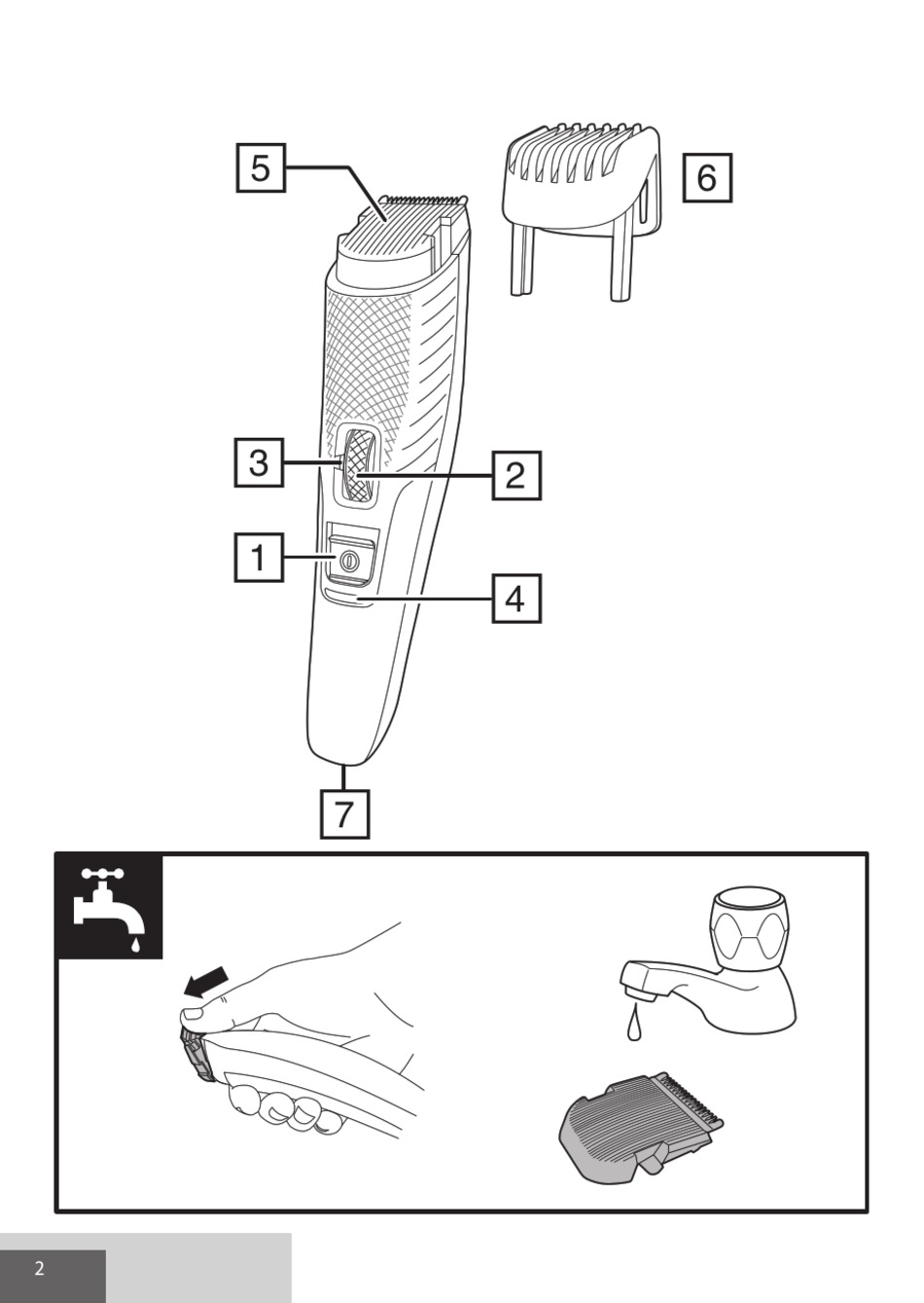 5
6
3
2
1
4
7
2