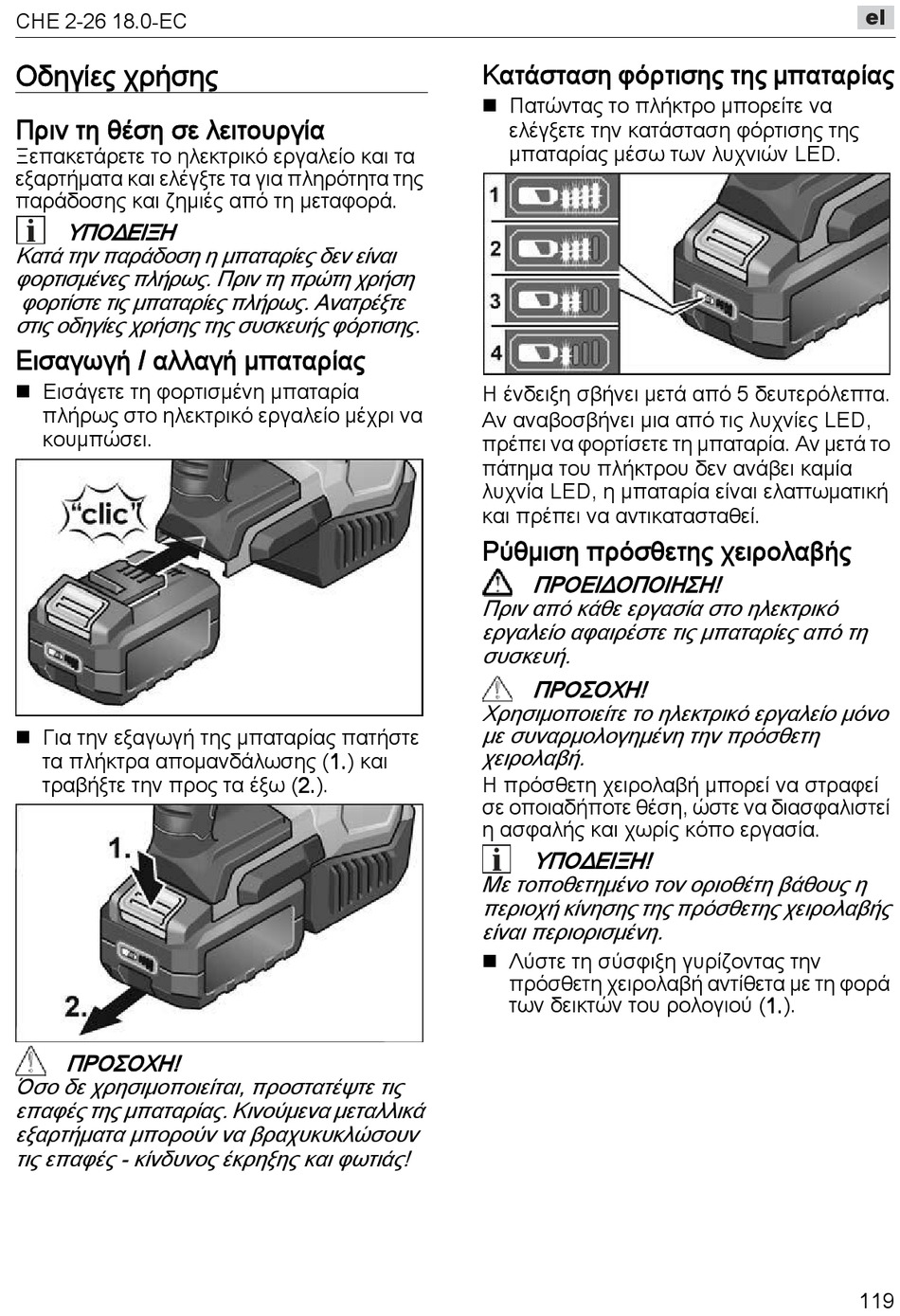 CHE 2-26 18.0-EC

el

Οδηγίες χρήσης

Πριν τη θέση σε λειτουργία
Ξεπακετάρετε το ηλεκτρικό εργαλείο και τα εξαρτήματα και ελέγξτε τα για πληρότητα της παράδοσης και ζημιές από τη μεταφορά.

ΥΠΟΔΕΙΞΗ
Κατά την παράδοση η μπαταρίες δεν είναι φορτισμένες πλήρως. Πριν τη πρώτη χρήση φορτίστε τις μπαταρίες πλήρως. Ανατρέξτε στις οδηγίες χρήσης της συσκευής φόρτισης.

Εισαγωγή / αλλαγή μπαταρίας
■ Εισάγετε τη φορτισμένη μπαταρία πλήρως στο ηλεκτρικό εργαλείο μέχρι να κουμπώσει.

"clic"

■ Για την εξαγωγή της μπαταρίας πατήστε τα πλήκτρα απομανδάλωσης (1.) και τραβήξτε την προς τα έξω (2.).

1.

2.

ΠΡΟΣΟΧΗ!
Όσο δε χρησιμοποιείται, προστατέψτε τις επαφές της μπαταρίας. Κινούμενα μεταλλικά εξαρτήματα μπορούν να βραχυκυκλώσουν τις επαφές - κίνδυνος έκρηξης και φωτιάς!

Κατάσταση φόρτισης της μπαταρίας
■ Πατώντας το πλήκτρο μπορείτε να ελέγξετε την κατάσταση φόρτισης της μπαταρίας μέσω των λυχνιών LED.

1
2
3
4

Η ένδειξη σβήνει μετά από 5 δευτερόλεπτα. Αν αναβοσβήνει μια από τις λυχνίες LED, πρέπει να φορτίσετε τη μπαταρία. Αν μετά το πάτημα του πλήκτρου δεν ανάβει καμία λυχνία LED, η μπαταρία είναι ελαττωματική και πρέπει να αντικατασταθεί.

Ρύθμιση πρόσθετης χειρολαβής
ΠΡΟΕΙΔΟΠΟΙΗΣΗ!
Πριν από κάθε εργασία στο ηλεκτρικό εργαλείο αφαιρέστε τις μπαταρίες από τη συσκευή.

ΠΡΟΣΟΧΗ!
Χρησιμοποιείτε το ηλεκτρικό εργαλείο μόνο με συναρμολογημένη την πρόσθετη χειρολαβή.
Η πρόσθετη χειρολαβή μπορεί να στραφεί σε οποιαδήποτε θέση, ώστε να διασφαλιστεί η ασφαλής και χωρίς κόπο εργασία.

ΥΠΟΔΕΙΞΗ!
Με τοποθετημένο τον οριοθέτη βάθους η περιοχή κίνησης της πρόσθετης χειρολαβής είναι περιορισμένη.
■ Λύστε τη σύσφιξη γυρίζοντας την πρόσθετη χειρολαβή αντίθετα με τη φορά των δεικτών του ρολογιού (1.).

119