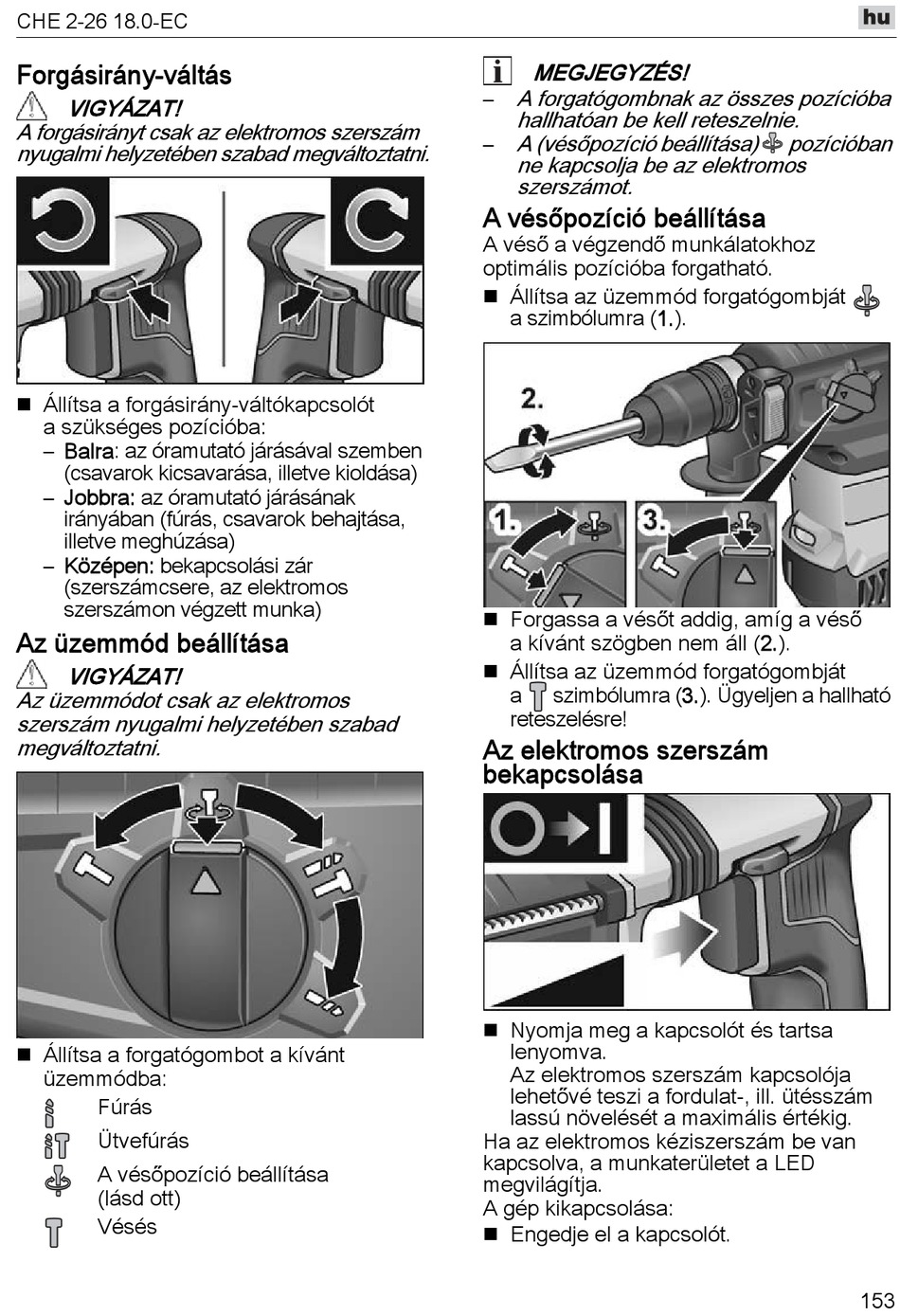 CHE 2-26 18.0-EC

hu

Forgásirány-váltás

VIGYÁZAT!

A forgásirányt csak az elektromos szerszám nyugalmi helyzetében szabad megváltoztatni.

■ Állítsa a forgásirány-váltókapcsolót a szükséges pozícióba:

– Balra: az óramutató járásával szemben (csavarok kicsavarása, illetve kioldása)

– Jobbra: az óramutató járásának irányában (fúrás, csavarok behajtása, illetve meghúzása)

– Középen: bekapcsolási zár (szerszámcsere, az elektromos szerszámon végzett munka)

Az üzemmód beállítása

VIGYÁZAT!

Az üzemmódot csak az elektromos szerszám nyugalmi helyzetében szabad megváltoztatni.

■ Állítsa a forgatógombot a kívánt üzemmódba:

Fúrás

Ütvefúrás

A vésőpozíció beállítása (lásd ott)

Vésés

MEGJEGYZÉS!

– A forgatógombnak az összes pozícióba hallhatóan be kell reteszelnie.

– A (vésőpozíció beállítása) pozícióban ne kapcsolja be az elektromos szerszámot.

A vésőpozíció beállítása

A véső a végzendő munkálatokhoz optimális pozícióba forgatható.

■ Állítsa az üzemmód forgatógombját a szimbólumra (1.).

2.

1.

3.

■ Forgassa a vésőt addig, amíg a véső a kívánt szögben nem áll (2.).

■ Állítsa az üzemmód forgatógombját a szimbólumra (3.). Ügyeljen a hallható reteszelésre!

Az elektromos szerszám bekapcsolása

■ Nyomja meg a kapcsolót és tartsa lenyomva.

Az elektromos szerszám kapcsolója lehetővé teszi a fordulat-, ill. ütésszám lassú növelését a maximális értékig.

Ha az elektromos kéziszerszám be van kapcsolva, a munkaterületet a LED megvilágítja.

A gép kikapcsolása:

■ Engedje el a kapcsolót.

153