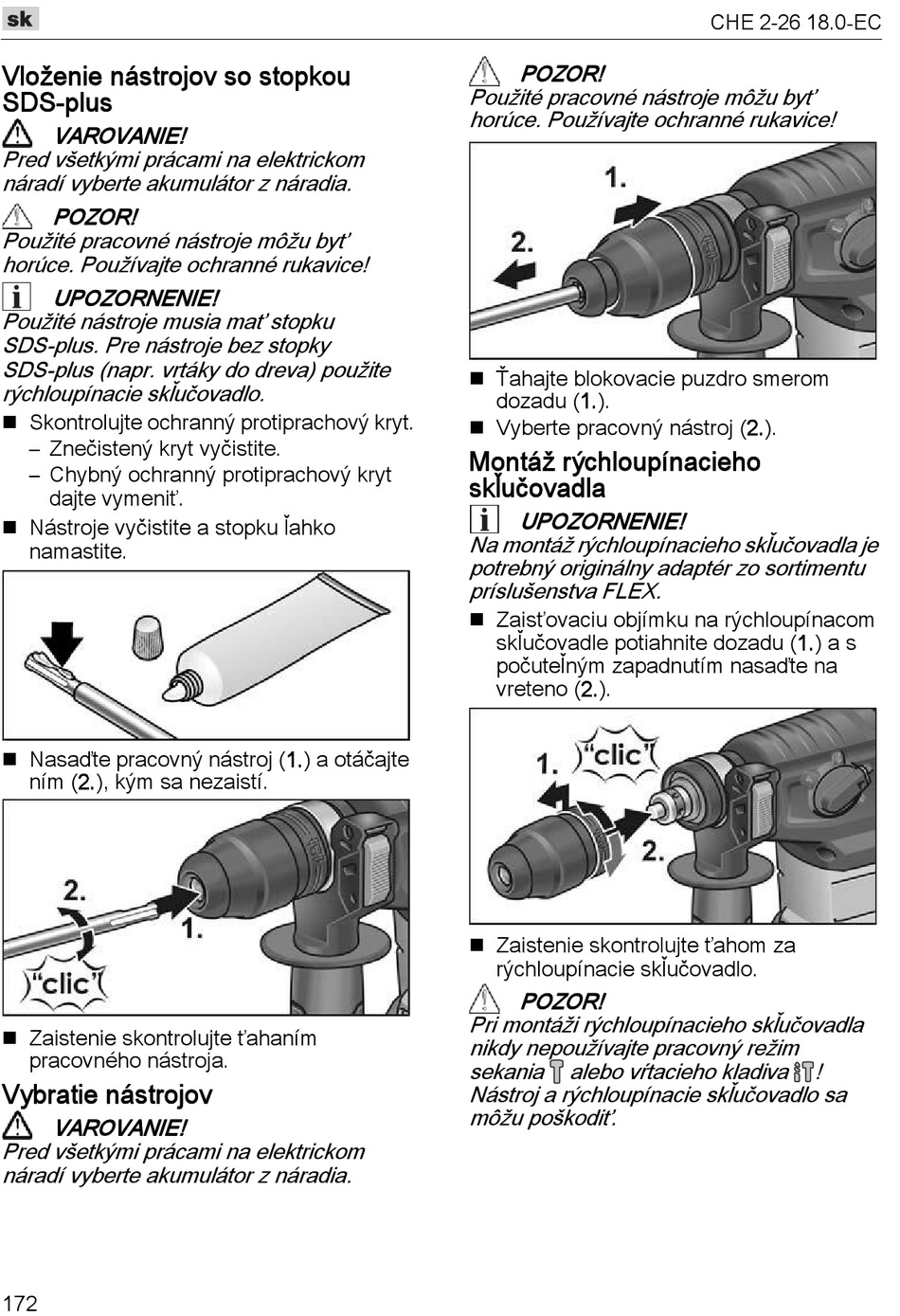 sk

CHE 2-26 18.0-EC

Vloženie nástrojov so stopkou SDS-plus

VAROVANIE!
Pred všetkými prácami na elektrickom náradí vyberte akumulátor z náradia.

POZOR!
Použité pracovné nástroje môžu byť horúce. Používajte ochranné rukavice!

UPOZORNENIE!
Použité nástroje musia mať stopku SDS-plus. Pre nástroje bez stopky SDS-plus (napr. vrtáky do dreva) použite rýchloupínacie skľučovadlo.

■ Skontrolujte ochranný protiprachový kryt.
– Znečistený kryt vyčistite.
– Chybný ochranný protiprachový kryt dajte vymeniť.
■ Nástroje vyčistite a stopku ľahko namastite.

■ Nasaďte pracovný nástroj (1.) a otáčajte ním (2.), kým sa nezaistí.

2.
1.
"clic"

■ Zaistenie skontrolujte ťahaním pracovného nástroja.

Vybratie nástrojov

VAROVANIE!
Pred všetkými prácami na elektrickom náradí vyberte akumulátor z náradia.

POZOR!
Použité pracovné nástroje môžu byť horúce. Používajte ochranné rukavice!

1.
2.

■ Ťahajte blokovacie puzdro smerom dozadu (1.).
■ Vyberte pracovný nástroj (2.).

Montáž rýchloupínacieho skľučovadla

UPOZORNENIE!
Na montáž rýchloupínacieho skľučovadla je potrebný originálny adaptér zo sortimentu príslušenstva FLEX.

■ Zaisťovaciu objímku na rýchloupínacom skľučovadle potiahnite dozadu (1.) a s počuteľným zapadnutím nasaďte na vreteno (2.).

1.
"clic"
2.

■ Zaistenie skontrolujte ťahom za rýchloupínacie skľučovadlo.

POZOR!
Pri montáži rýchloupínacieho skľučovadla nikdy nepoužívajte pracovný režim sekania alebo vŕtacieho kladiva! Nástroj a rýchloupínacie skľučovadlo sa môžu poškodiť.

172