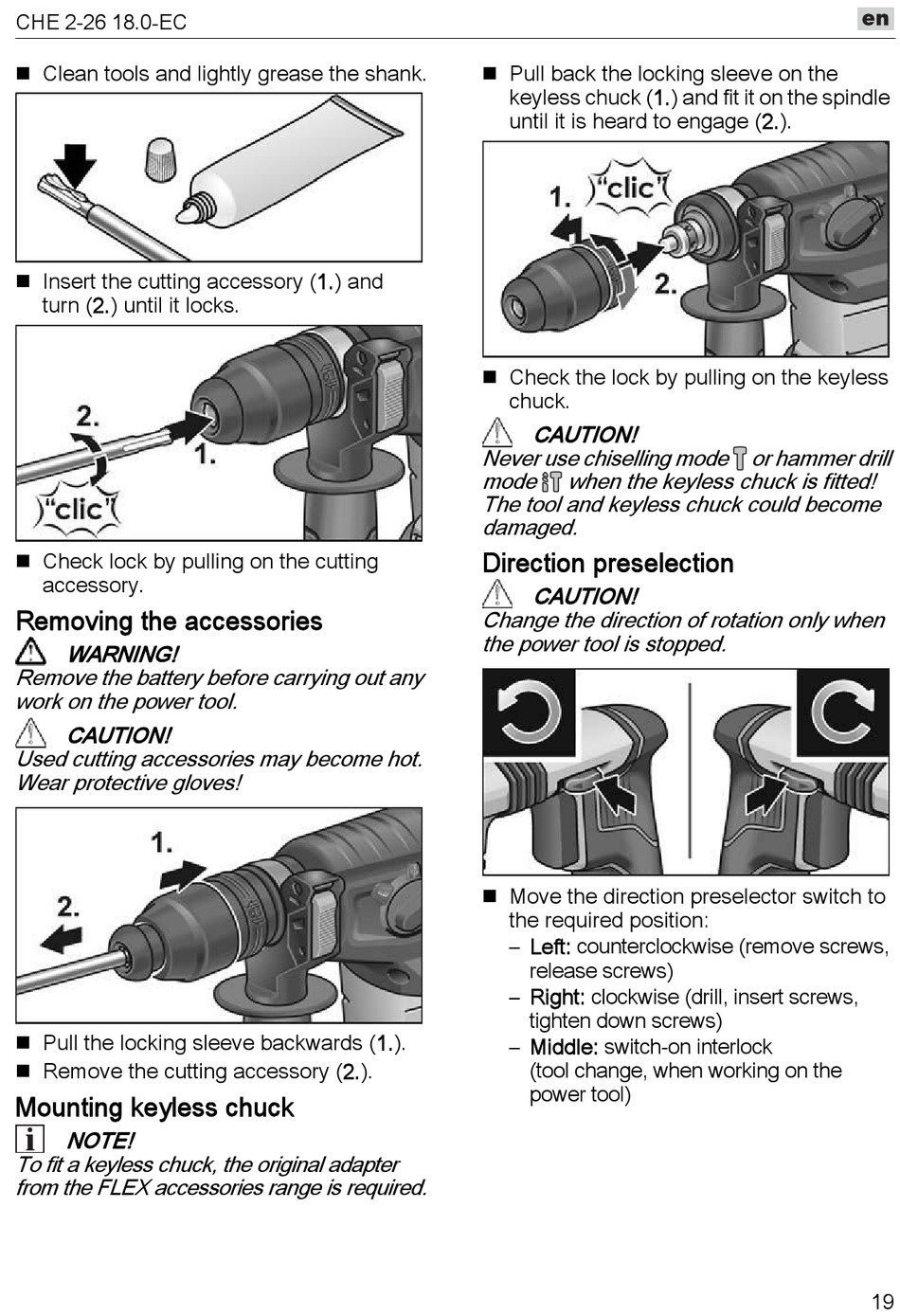 CHE 2-26 18.0-EC

en

■ Clean tools and lightly grease the shank.

■ Insert the cutting accessory (1.) and turn (2.) until it locks.

2.

1.

"clic"

■ Check lock by pulling on the cutting accessory.

Removing the accessories

WARNING!
Remove the battery before carrying out any work on the power tool.

CAUTION!
Used cutting accessories may become hot. Wear protective gloves!

1.

2.

■ Pull the locking sleeve backwards (1.).
■ Remove the cutting accessory (2.).

Mounting keyless chuck

NOTE!
To fit a keyless chuck, the original adapter from the FLEX accessories range is required.

■ Pull back the locking sleeve on the keyless chuck (1.) and fit it on the spindle until it is heard to engage (2.).

1.

"clic"

2.

■ Check the lock by pulling on the keyless chuck.

CAUTION!
Never use chiselling mode or hammer drill mode when the keyless chuck is fitted! The tool and keyless chuck could become damaged.

Direction preselection

CAUTION!
Change the direction of rotation only when the power tool is stopped.

■ Move the direction preselector switch to the required position:
– Left: counterclockwise (remove screws, release screws)
– Right: clockwise (drill, insert screws, tighten down screws)
– Middle: switch-on interlock (tool change, when working on the power tool)

19