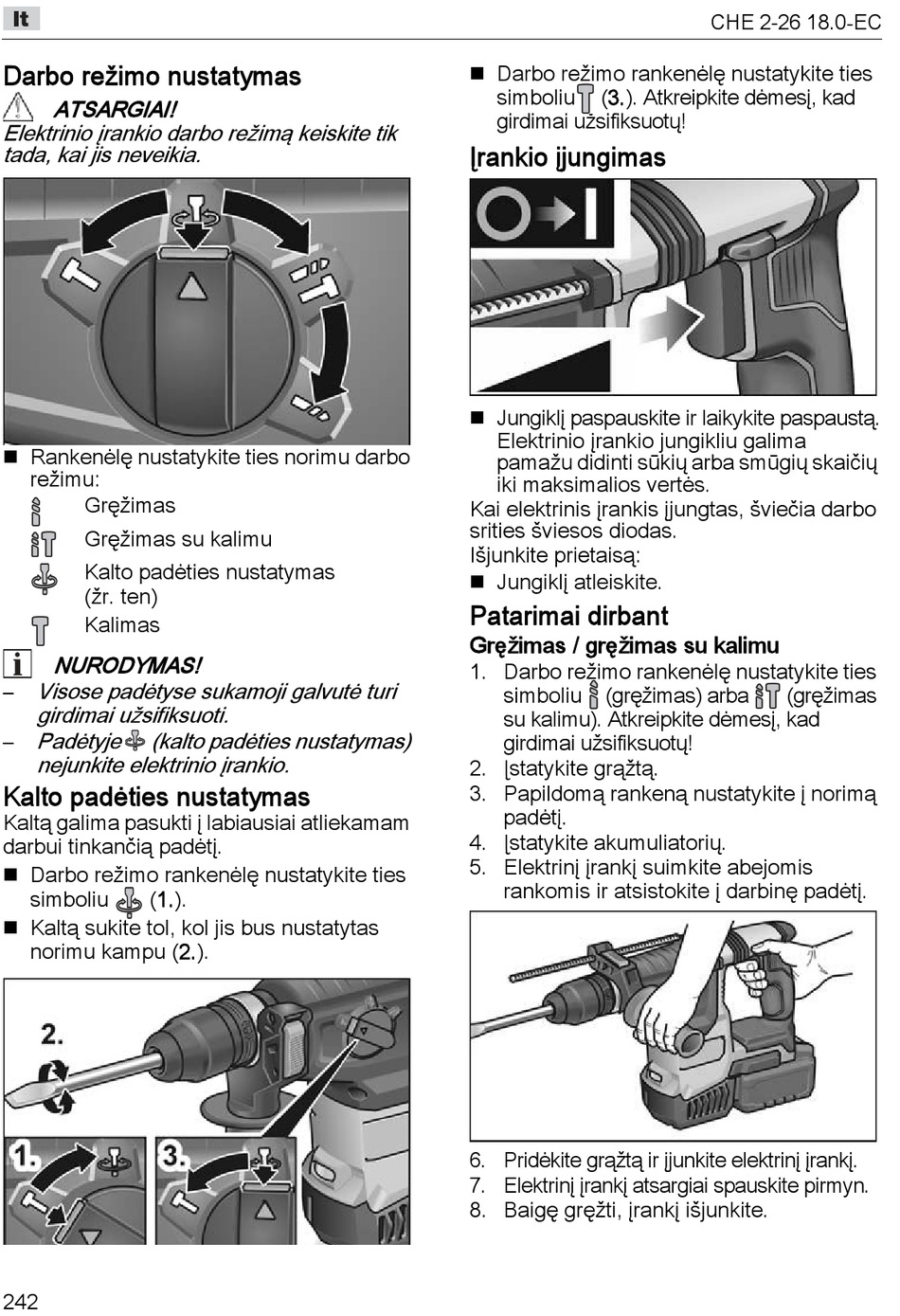 lt

CHE 2-26 18.0-EC

Darbo režimo nustatymas

ATSARGIAI!
Elektrinio įrankio darbo režimą keiskite tik tada, kai jis neveikia.

■ Rankenėlę nustatykite ties norimu darbo režimu:
Gręžimas
Gręžimas su kalimu
Kalto padėties nustatymas (žr. ten)
Kalimas

NURODYMAS!
– Visose padėtyse sukamoji galvutė turi girdimai užsifiksuoti.
– Padėtyje (kalto padėties nustatymas) nejunkite elektrinio įrankio.

Kalto padėties nustatymas
Kaltą galima pasukti į labiausiai atliekamam darbui tinkančią padėtį.
■ Darbo režimo rankenėlę nustatykite ties simboliu (1.).
■ Kaltą sukite tol, kol jis bus nustatytas norimu kampu (2.).

2.
1.
3.

■ Darbo režimo rankenėlę nustatykite ties simboliu (3.). Atkreipkite dėmesį, kad girdimai užsifiksuotų!

Įrankio įjungimas

■ Jungiklį paspauskite ir laikykite paspaustą. Elektrinio įrankio jungikliu galima pamažu didinti sūkių arba smūgių skaičių iki maksimalios vertės.
Kai elektrinis įrankis įjungtas, šviečia darbo srities šviesos diodas.
Išjunkite prietaisą:
■ Jungiklį atleiskite.

Patarimai dirbant
Gręžimas / gręžimas su kalimu
1. Darbo režimo rankenėlę nustatykite ties simboliu (gręžimas) arba (gręžimas su kalimu). Atkreipkite dėmesį, kad girdimai užsifiksuotų!
2. Įstatykite grąžtą.
3. Papildomą rankeną nustatykite į norimą padėtį.
4. Įstatykite akumuliatorių.
5. Elektrinį įrankį suimkite abejomis rankomis ir atsistokite į darbinę padėtį.

6. Pridėkite grąžtą ir įjunkite elektrinį įrankį.
7. Elektrinį įrankį atsargiai spauskite pirmyn.
8. Baigę gręžti, įrankį išjunkite.

242