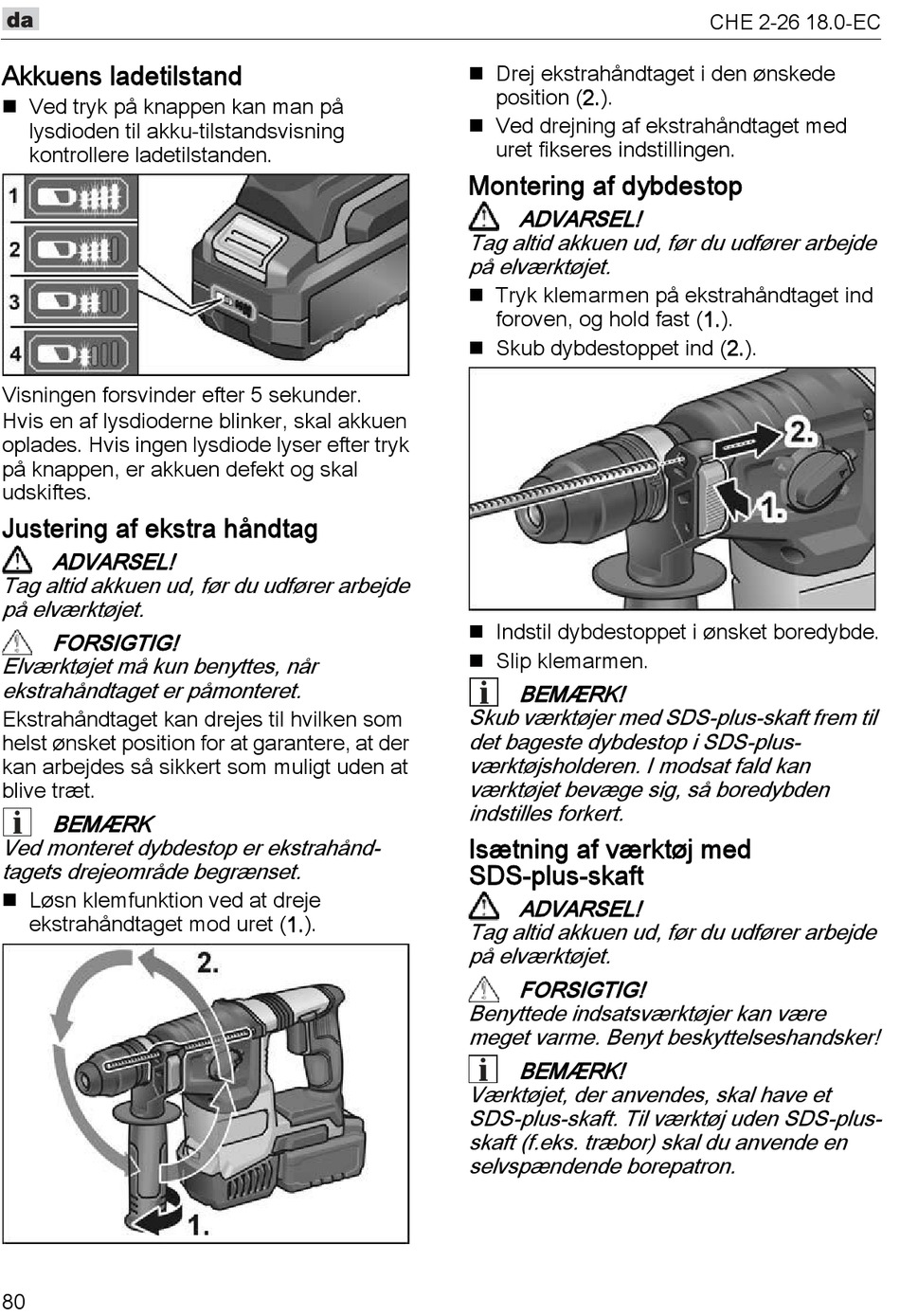 da

CHE 2-26 18.0-EC

Akkuens ladetilstand

■ Ved tryk på knappen kan man på lysdioden til akku-tilstandsvisning kontrollere ladetilstanden.

1
2
3
4

Visningen forsvinder efter 5 sekunder. Hvis en af lysdioderne blinker, skal akkuen oplades. Hvis ingen lysdiode lyser efter tryk på knappen, er akkuen defekt og skal udskiftes.

Justering af ekstra håndtag

ADVARSEL!
Tag altid akkuen ud, før du udfører arbejde på elværktøjet.

FORSIGTIG!
Elværktøjet må kun benyttes, når ekstrahåndtaget er påmonteret.

Ekstrahåndtaget kan drejes til hvilken som helst ønsket position for at garantere, at der kan arbejdes så sikkert som muligt uden at blive træt.

BEMÆRK
Ved monteret dybdestop er ekstrahåndtagets drejeområde begrænset.

■ Løsn klemfunktion ved at dreje ekstrahåndtaget mod uret (1.).

2.
1.

■ Drej ekstrahåndtaget i den ønskede position (2.).
■ Ved drejning af ekstrahåndtaget med uret fikseres indstillingen.

Montering af dybdestop

ADVARSEL!
Tag altid akkuen ud, før du udfører arbejde på elværktøjet.

■ Tryk klemarmen på ekstrahåndtaget ind foroven, og hold fast (1.).
■ Skub dybdestoppet ind (2.).

2.
1.

■ Indstil dybdestoppet i ønsket boredybde.
■ Slip klemarmen.

BEMÆRK!
Skub værktøjer med SDS-plus-skaft frem til det bageste dybdestop i SDS-plus-værktøjsholderen. I modsat fald kan værktøjet bevæge sig, så boredybden indstilles forkert.

Isætning af værktøj med SDS-plus-skaft

ADVARSEL!
Tag altid akkuen ud, før du udfører arbejde på elværktøjet.

FORSIGTIG!
Benyttede indsatsværktøjer kan være meget varme. Benyt beskyttelseshandsker!

BEMÆRK!
Værktøjet, der anvendes, skal have et SDS-plus-skaft. Til værktøj uden SDS-plus-skaft (f.eks. træbor) skal du anvende en selvspændende borepatron.

80