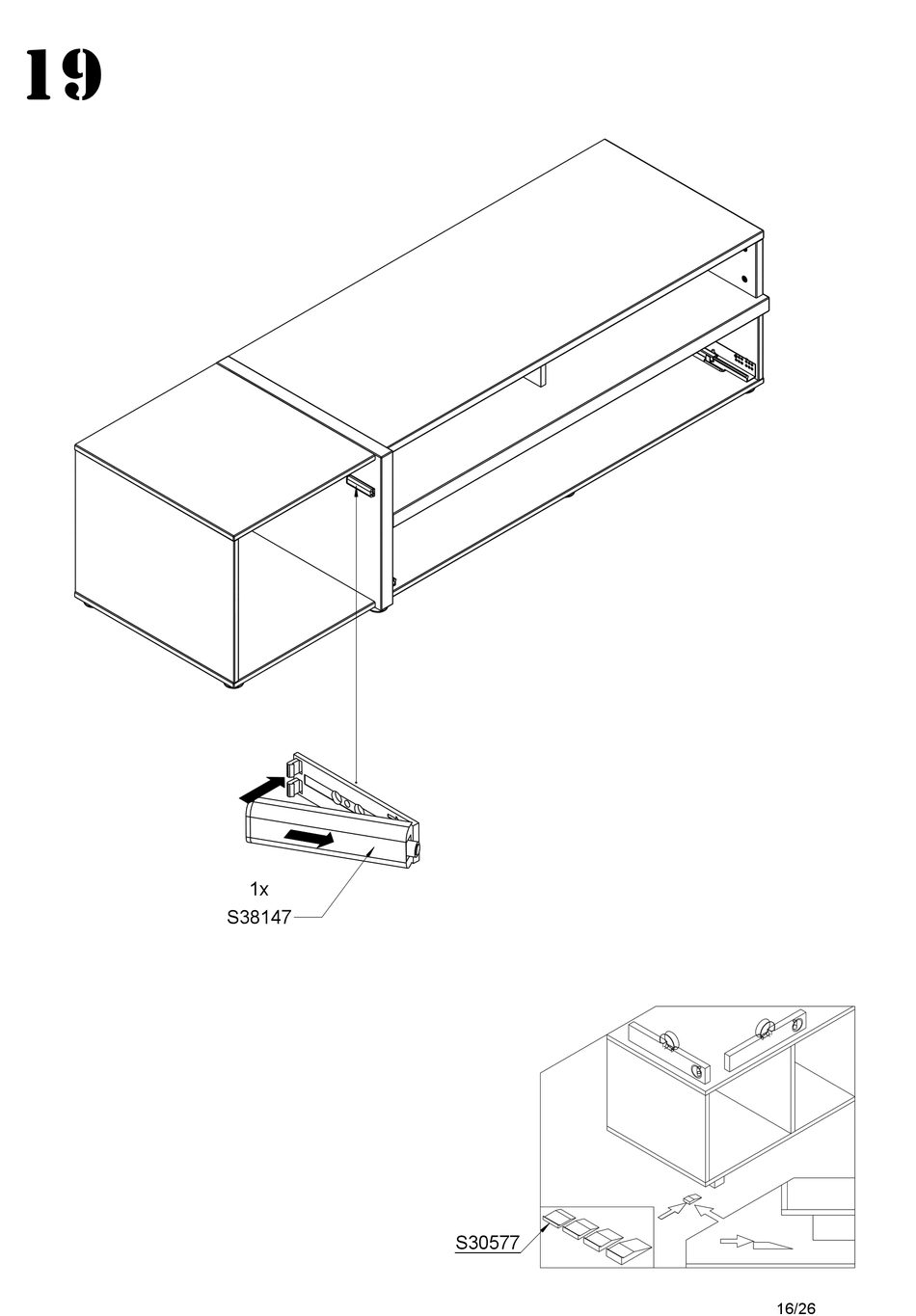 19

1x
S38147

S30577

16/26