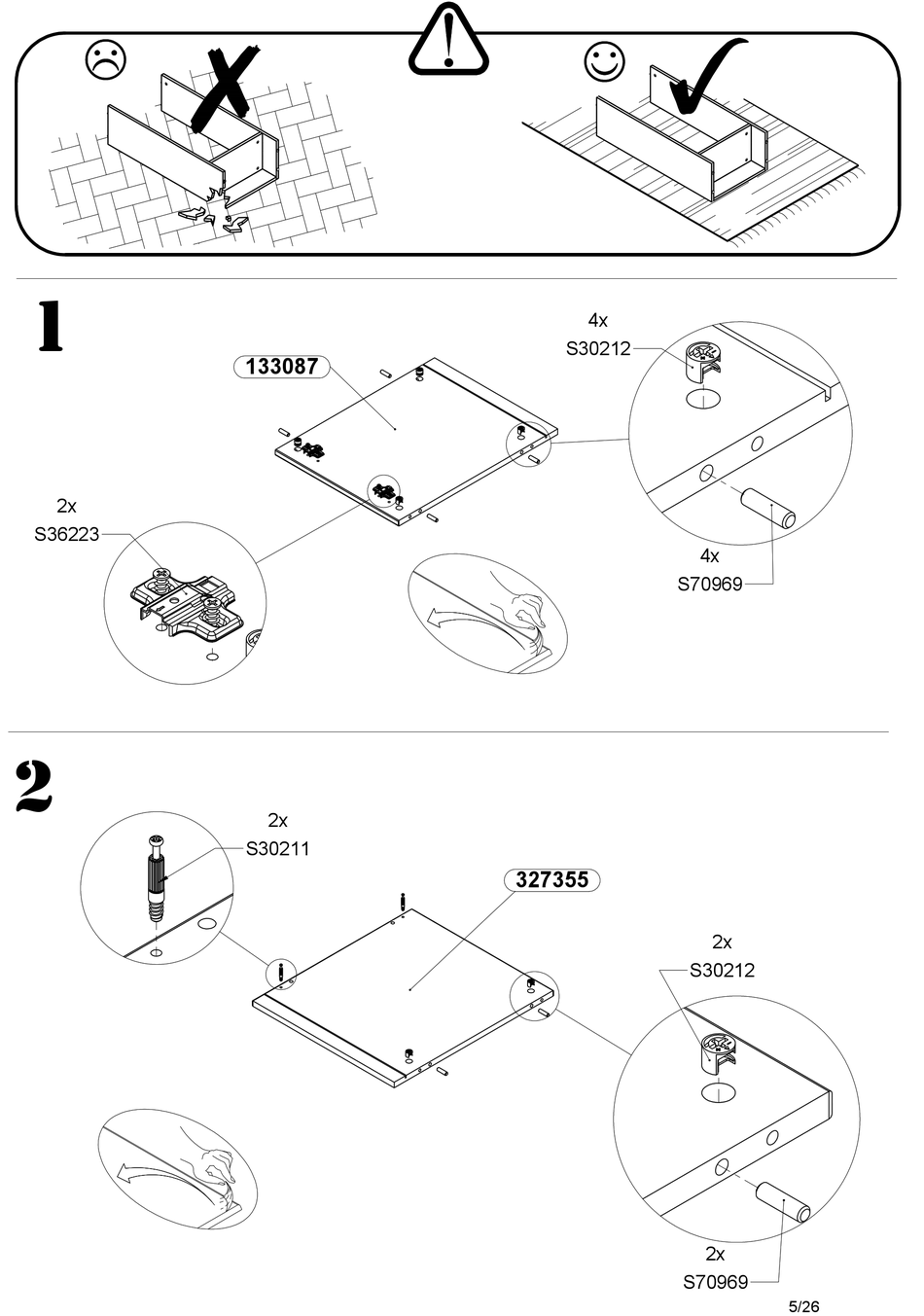 1

133087

4x
S30212

2x
S36223

4x
S70969

2

2x
S30211

327355

2x
S30212

2x
S70969

5/26