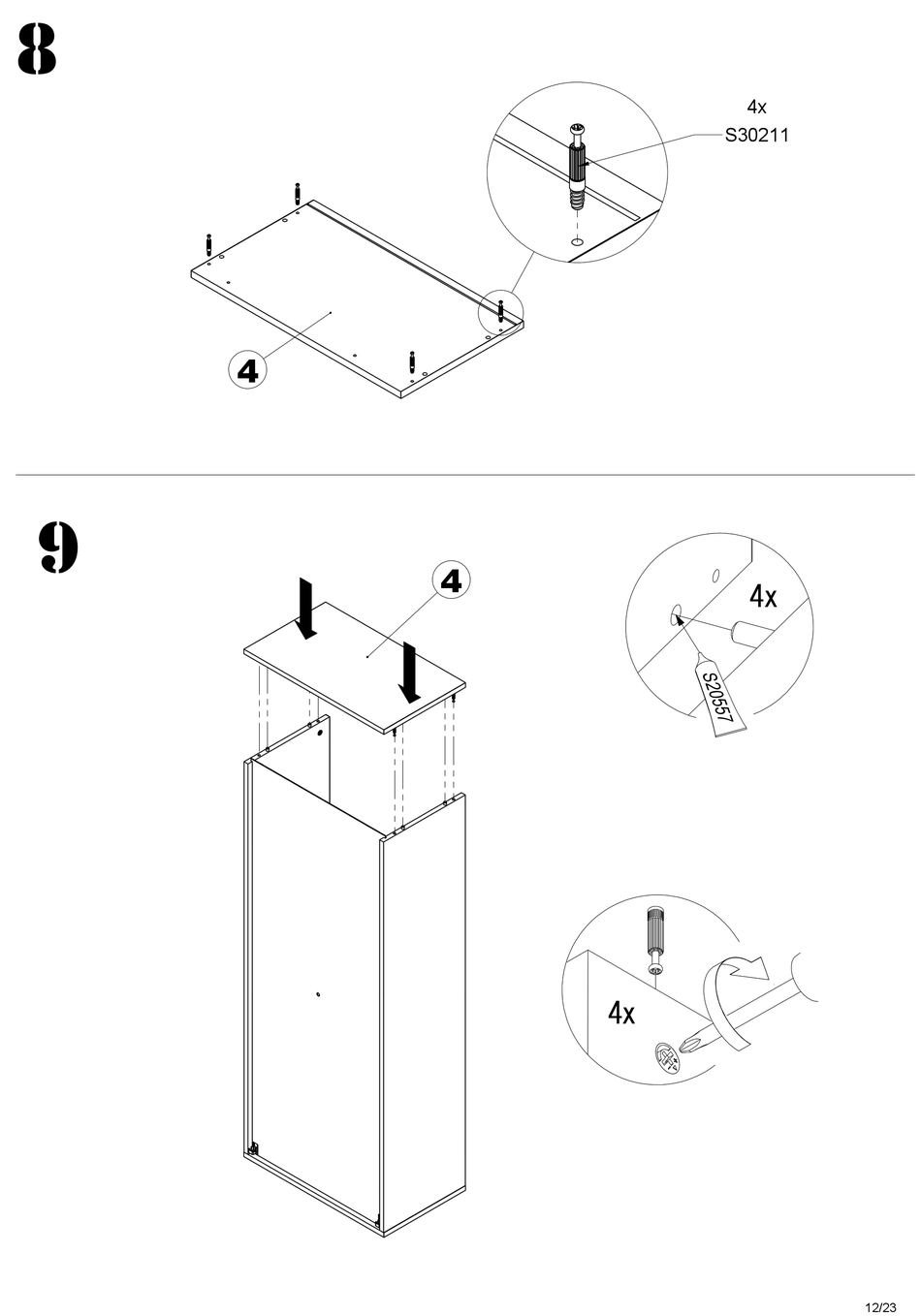 8

4x
S30211

4

9

4

4x

S20557

4x

12/23