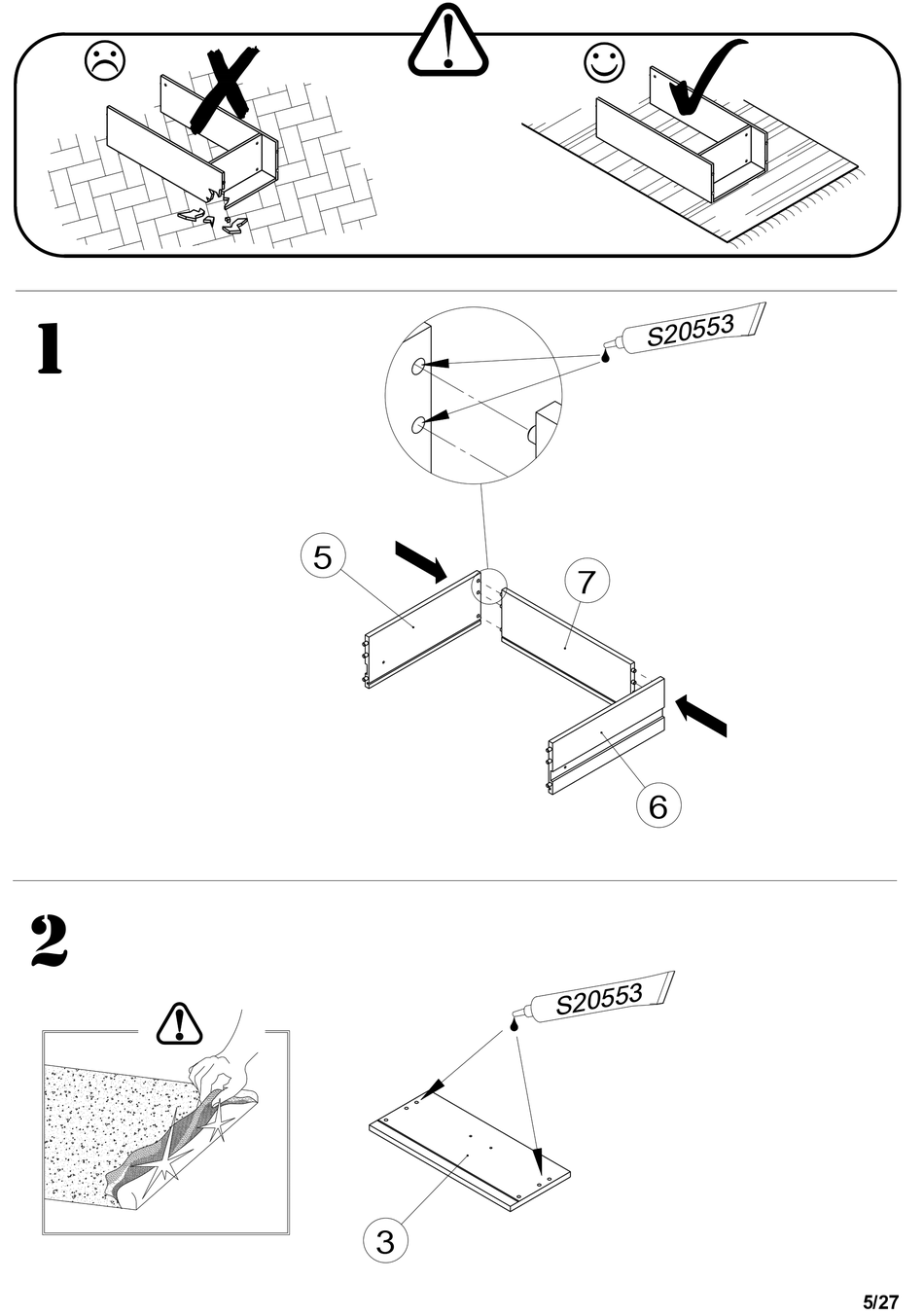 1

S20553

5

7

6

2

S20553

3

5/27