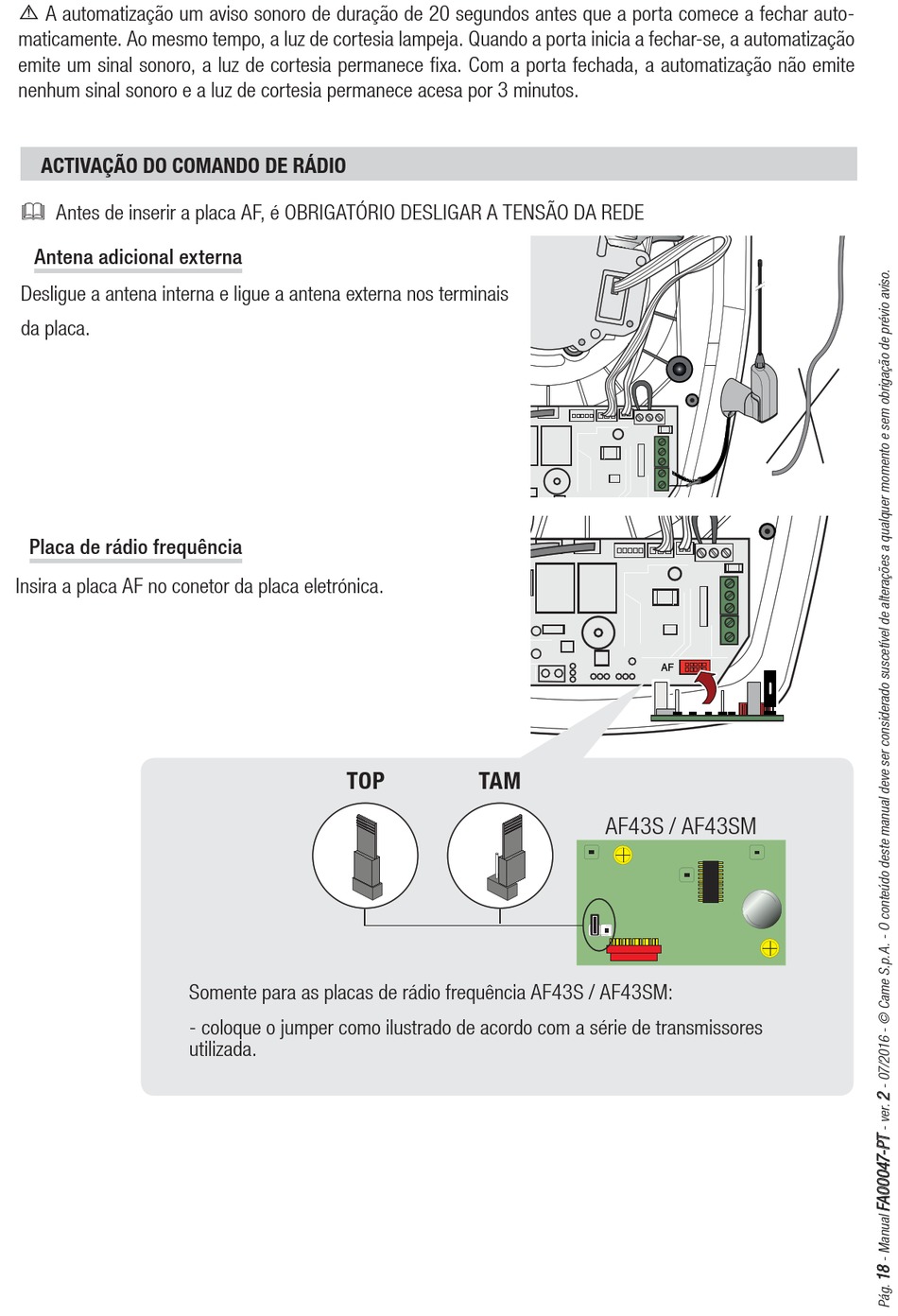 ⚠ A automatização um aviso sonoro de duração de 20 segundos antes que a porta comece a fechar automaticamente. Ao mesmo tempo, a luz de cortesia lampeja. Quando a porta inicia a fechar-se, a automatização emite um sinal sonoro, a luz de cortesia permanece fixa. Com a porta fechada, a automatização não emite nenhum sinal sonoro e a luz de cortesia permanece acesa por 3 minutos.

ACTIVAÇÃO DO COMANDO DE RÁDIO

Antes de inserir a placa AF, é OBRIGATÓRIO DESLIGAR A TENSÃO DA REDE

Antena adicional externa

Desligue a antena interna e ligue a antena externa nos terminais da placa.

Placa de rádio frequência

Insira a placa AF no conetor da placa eletrónica.

AF

TOP

TAM

AF43S / AF43SM

Somente para as placas de rádio frequência AF43S / AF43SM:

- coloque o jumper como ilustrado de acordo com a série de transmissores utilizada.

Pág. 18 - Manual FA00047-PT - ver. 2 - 07/2016 - © Came S.p.A. - O conteúdo deste manual deve ser considerado suscetível de alterações a qualquer momento e sem obrigação de prévio aviso.