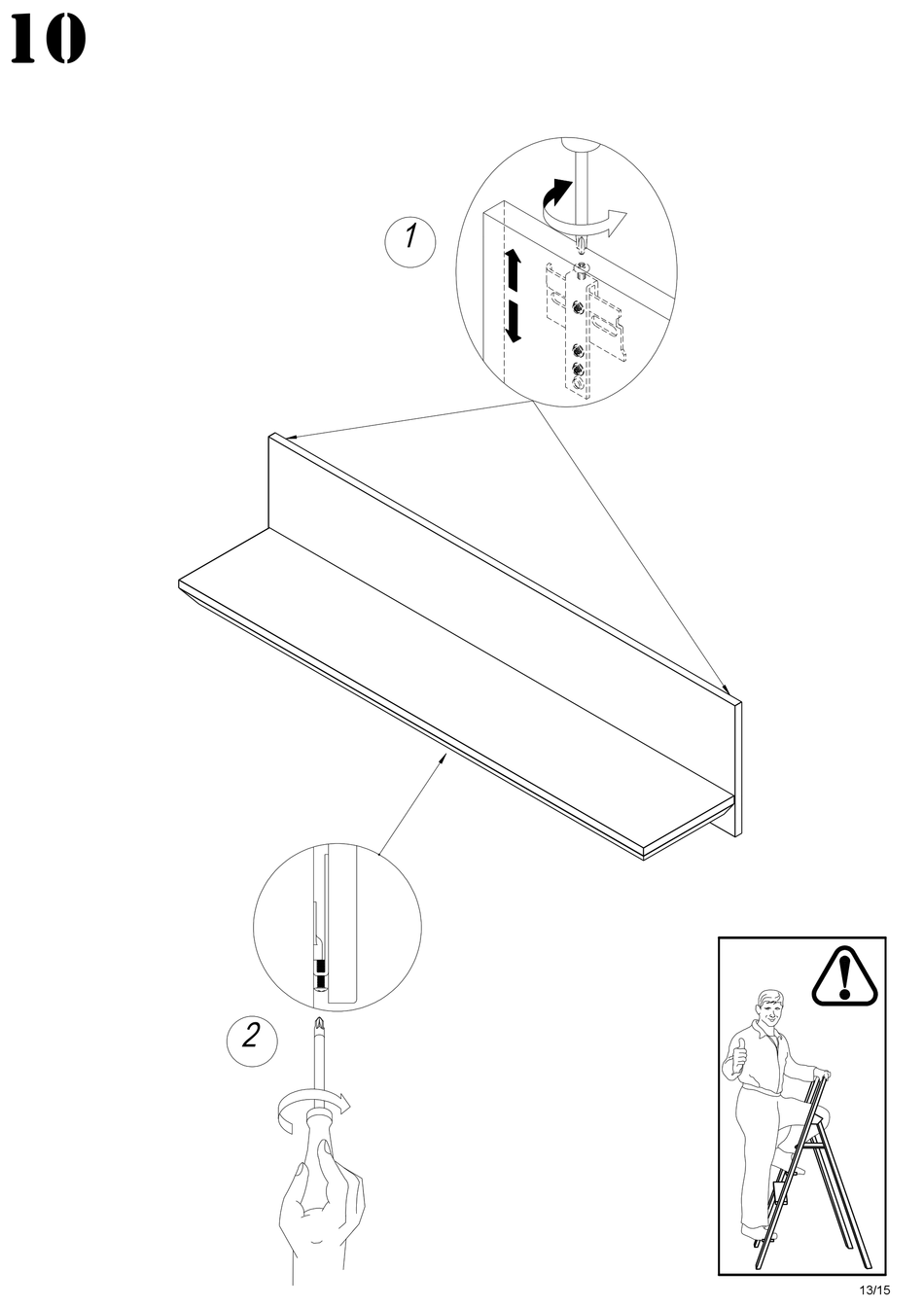 10

1

2

13/15