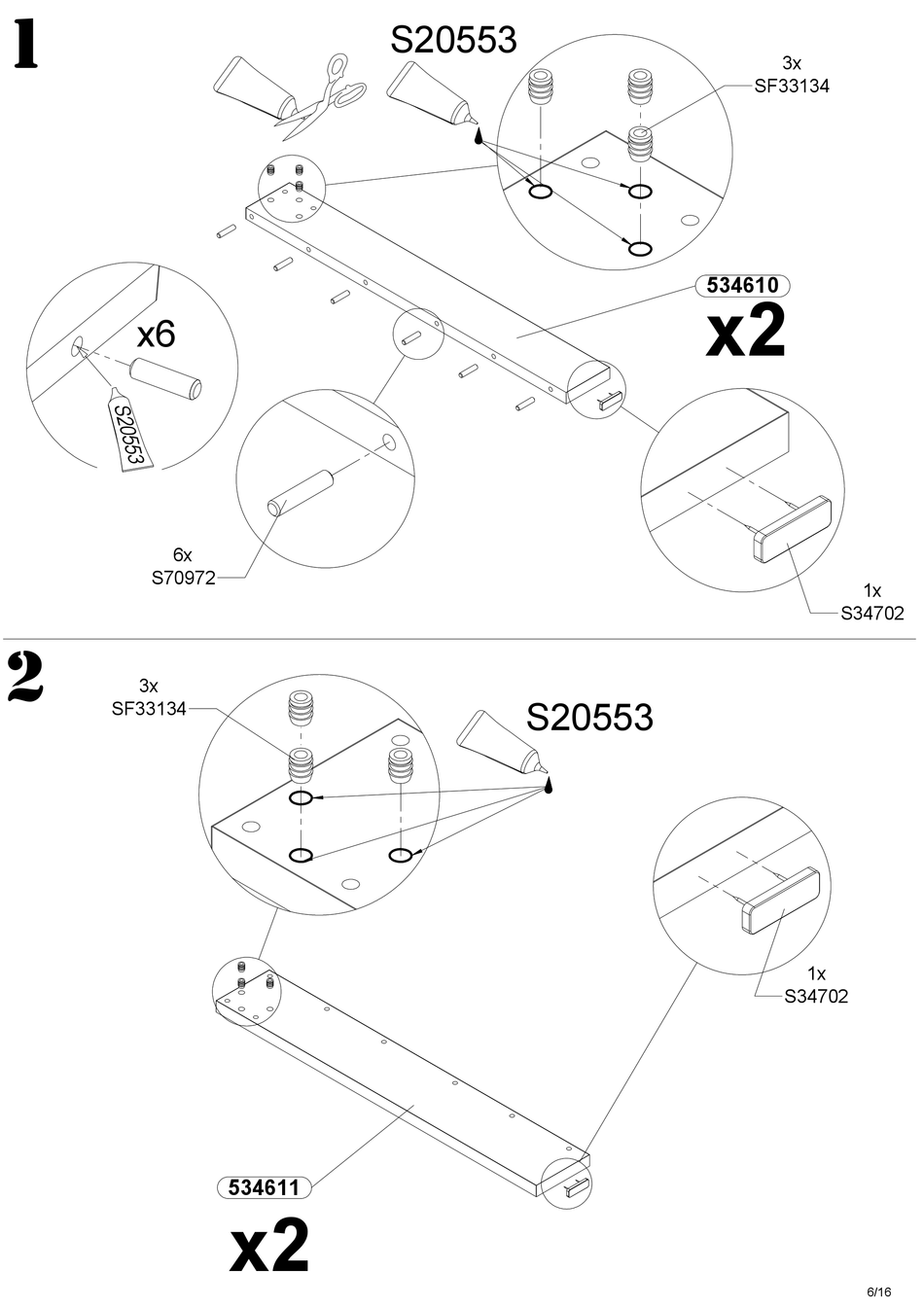 1

S20553

3x
SF33134

534610

x2

x6

S20553

6x
S70972

1x
S34702

2

3x
SF33134

S20553

1x
S34702

534611

x2

6/16