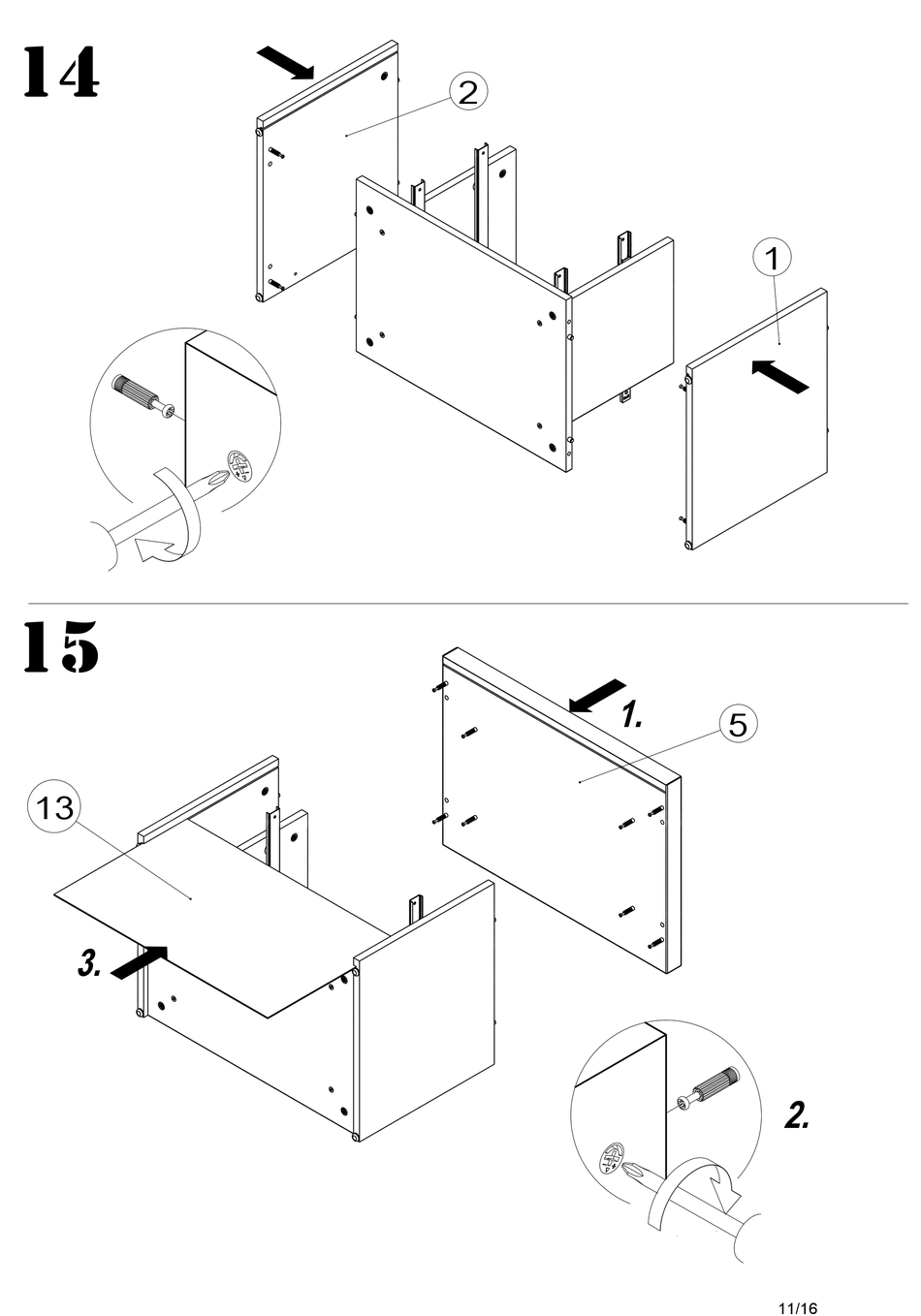 14

2

1

15

1.

5

13

3.

2.

11/16