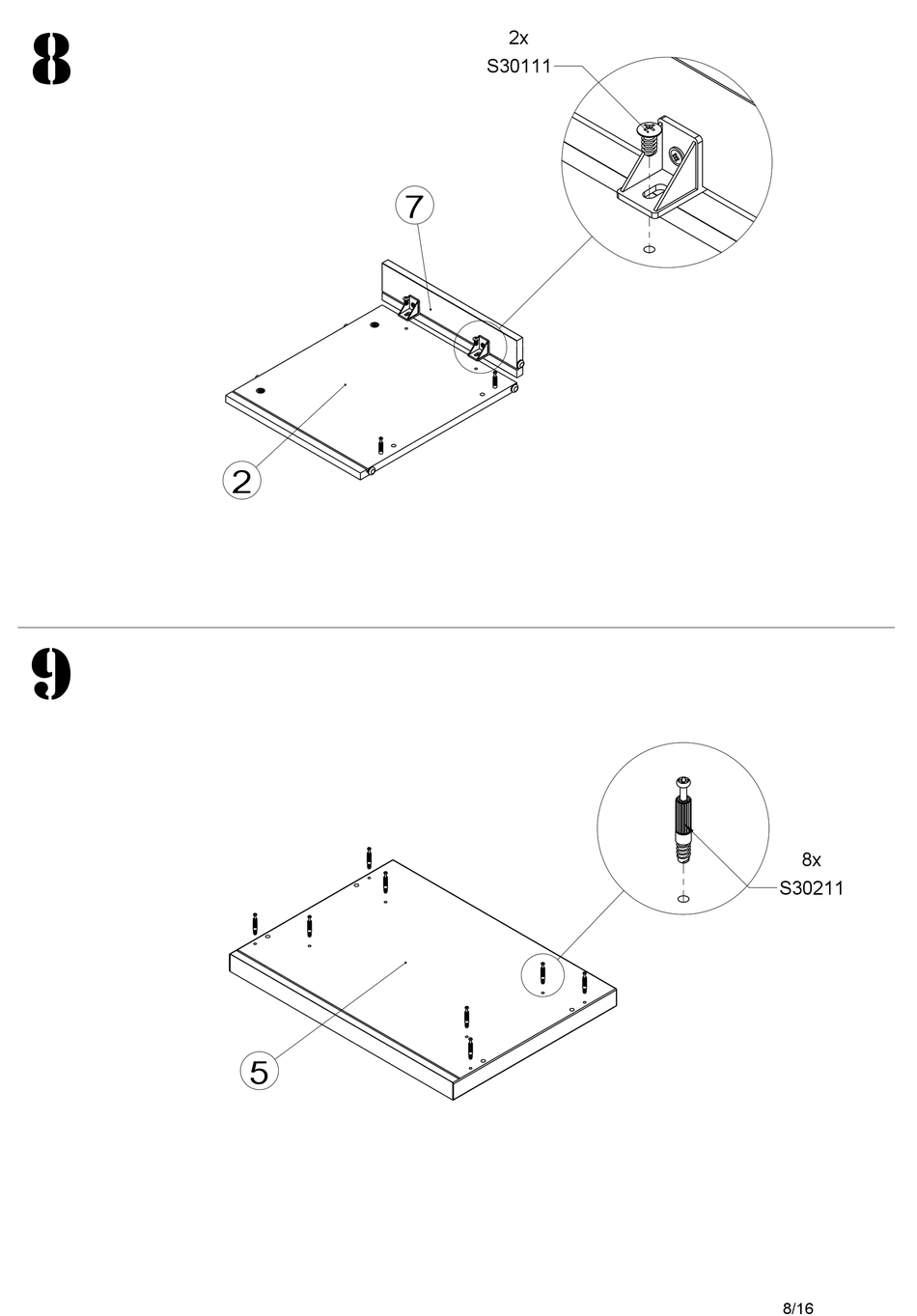 8

2x
S30111

7

2

9

8x
S30211

5

8/16