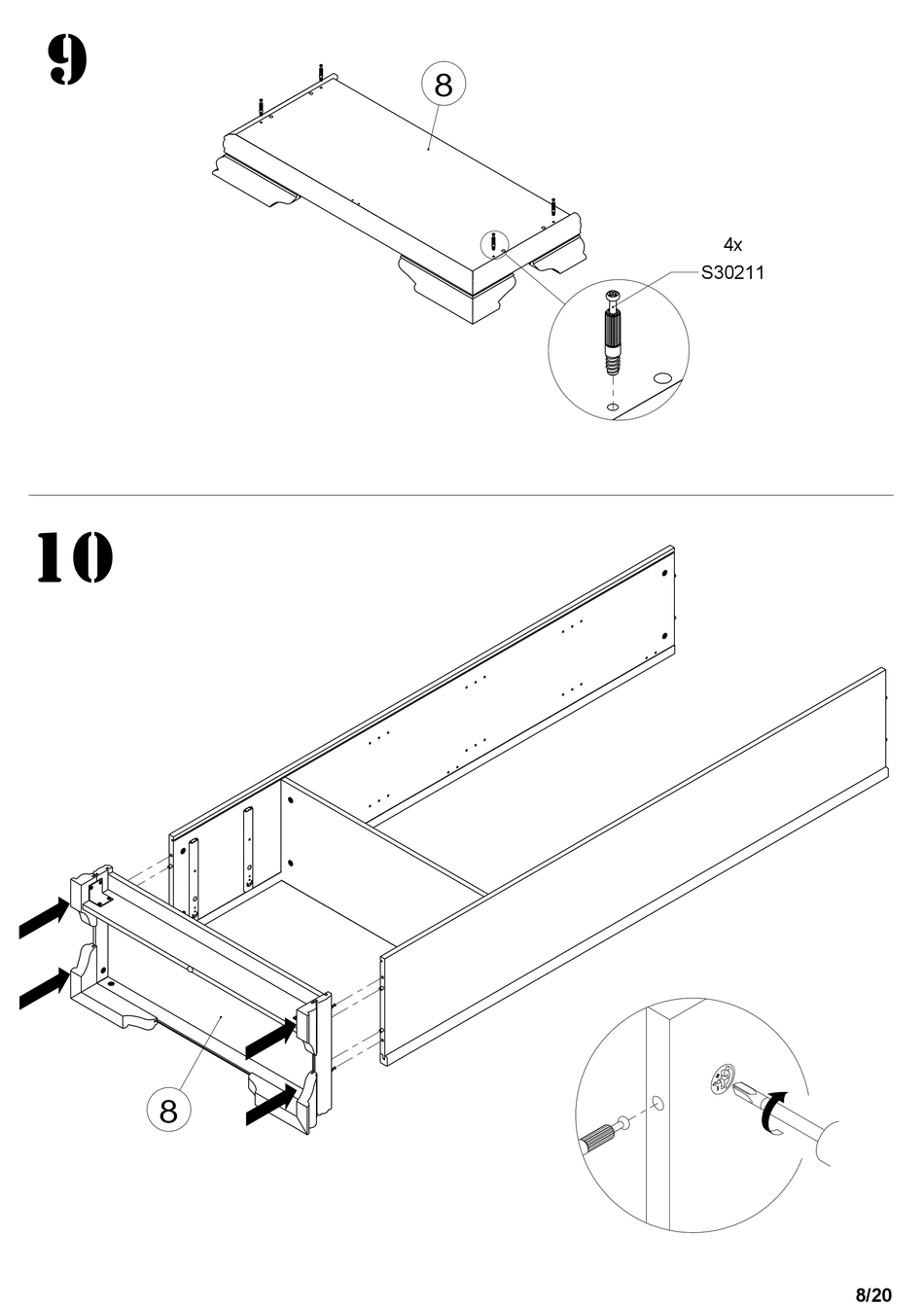 9

8

4x
S30211

10

8

8/20