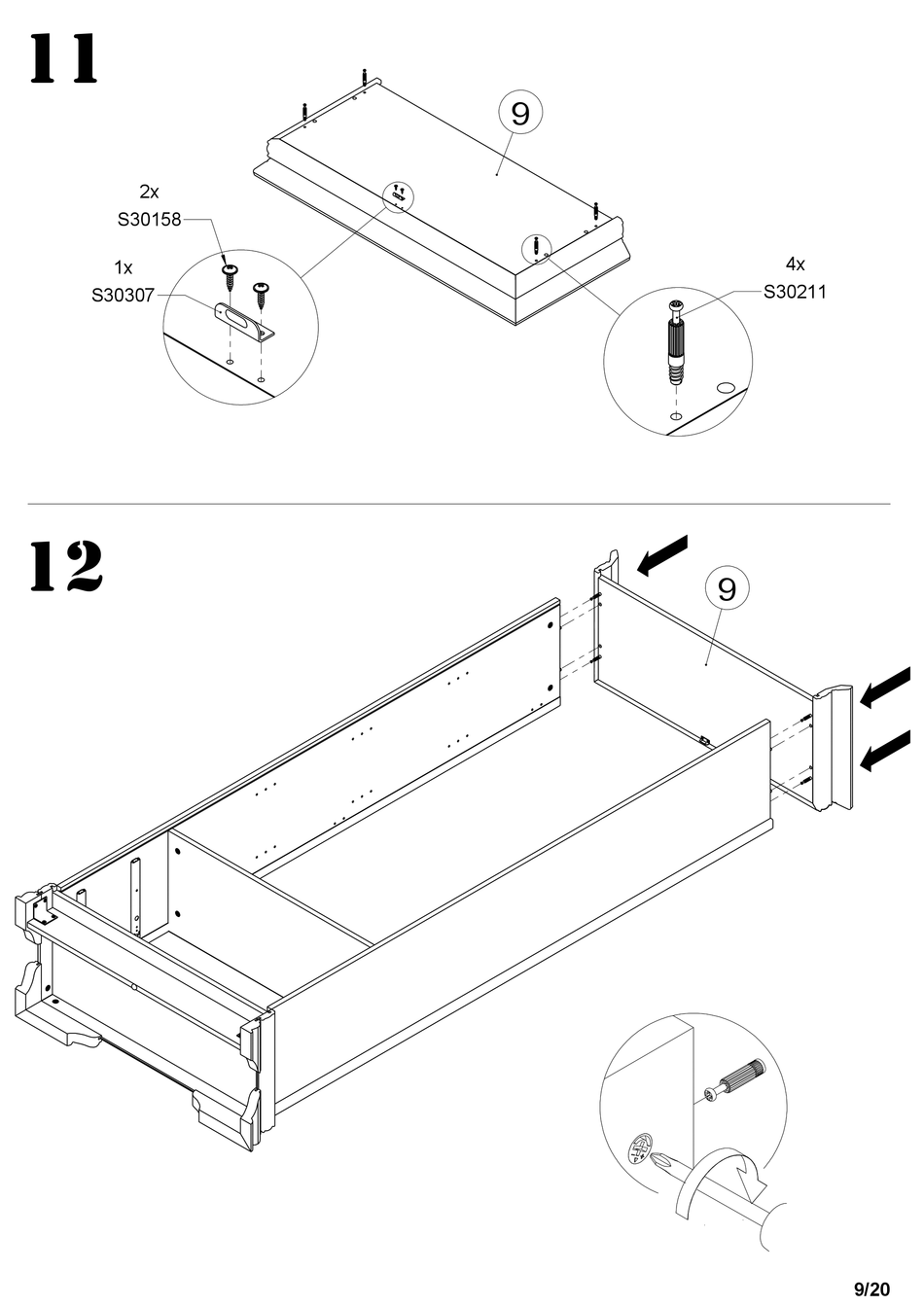 11

9

2x
S30158

1x
S30307

4x
S30211

12

9

9/20