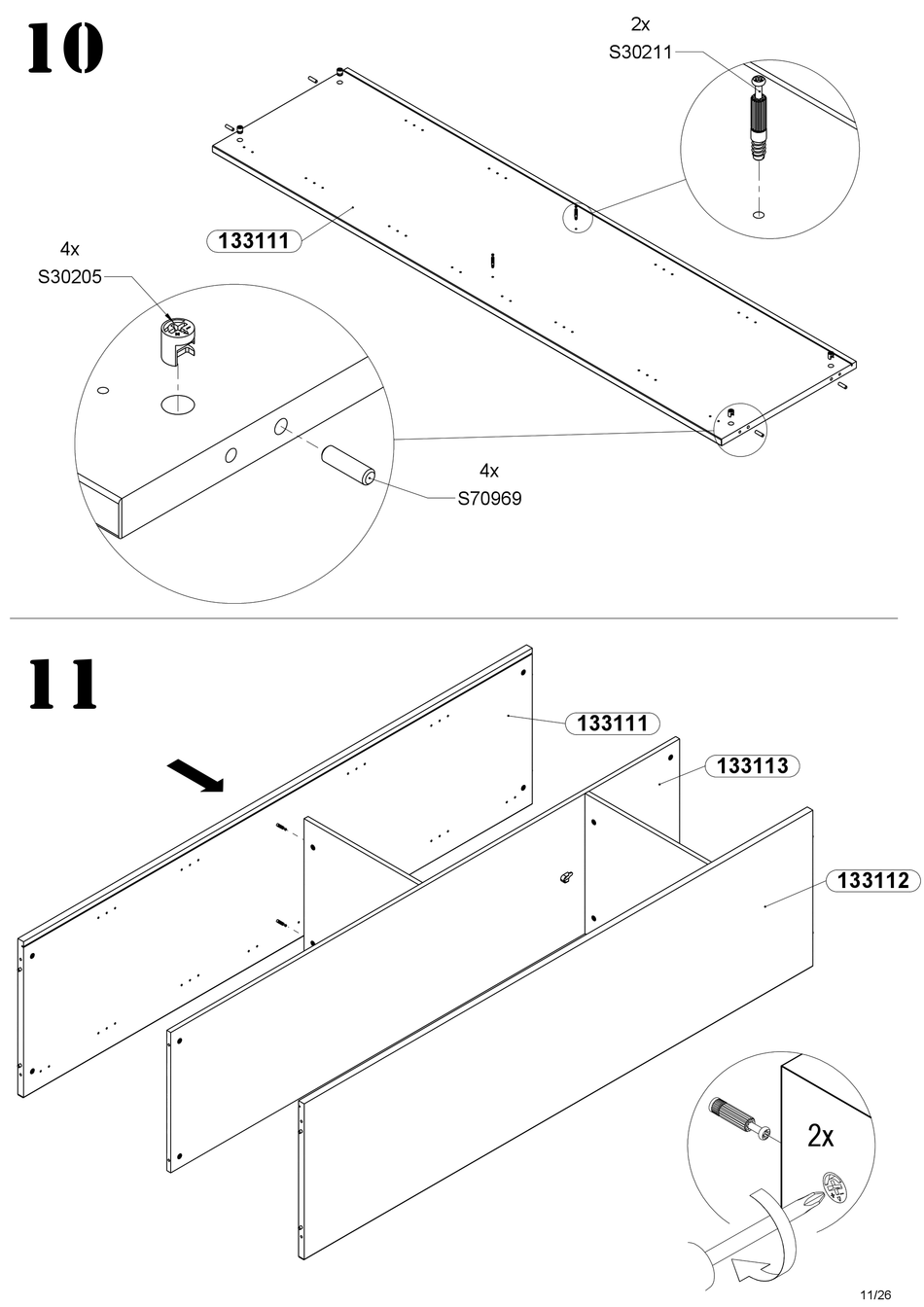 10

2x
S30211

133111

4x
S30205

4x
S70969

11

133111

133113

133112

2x

11/26