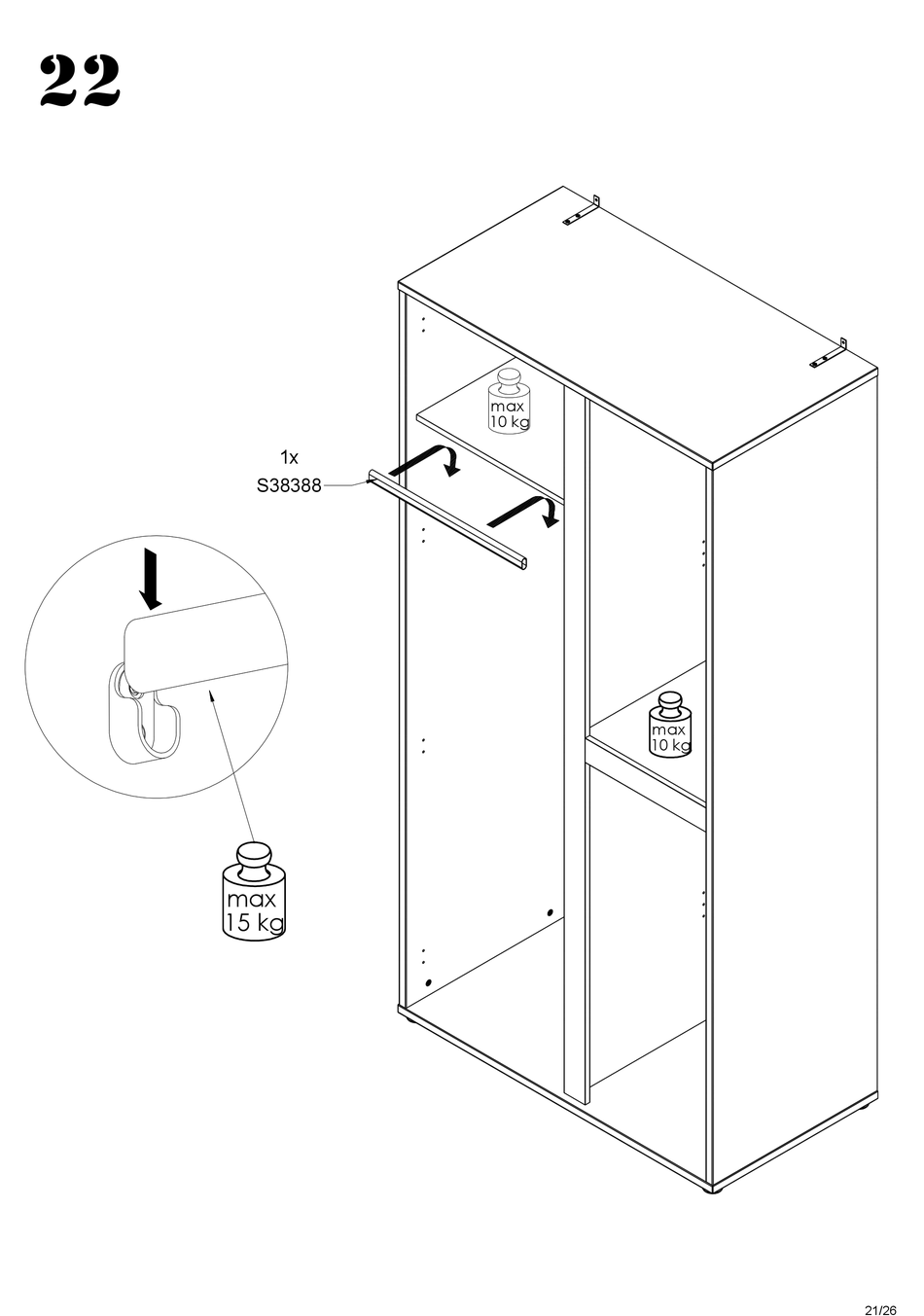 22

max
10 kg

1x
S38388

max
10 kg

max
15 kg

21/26