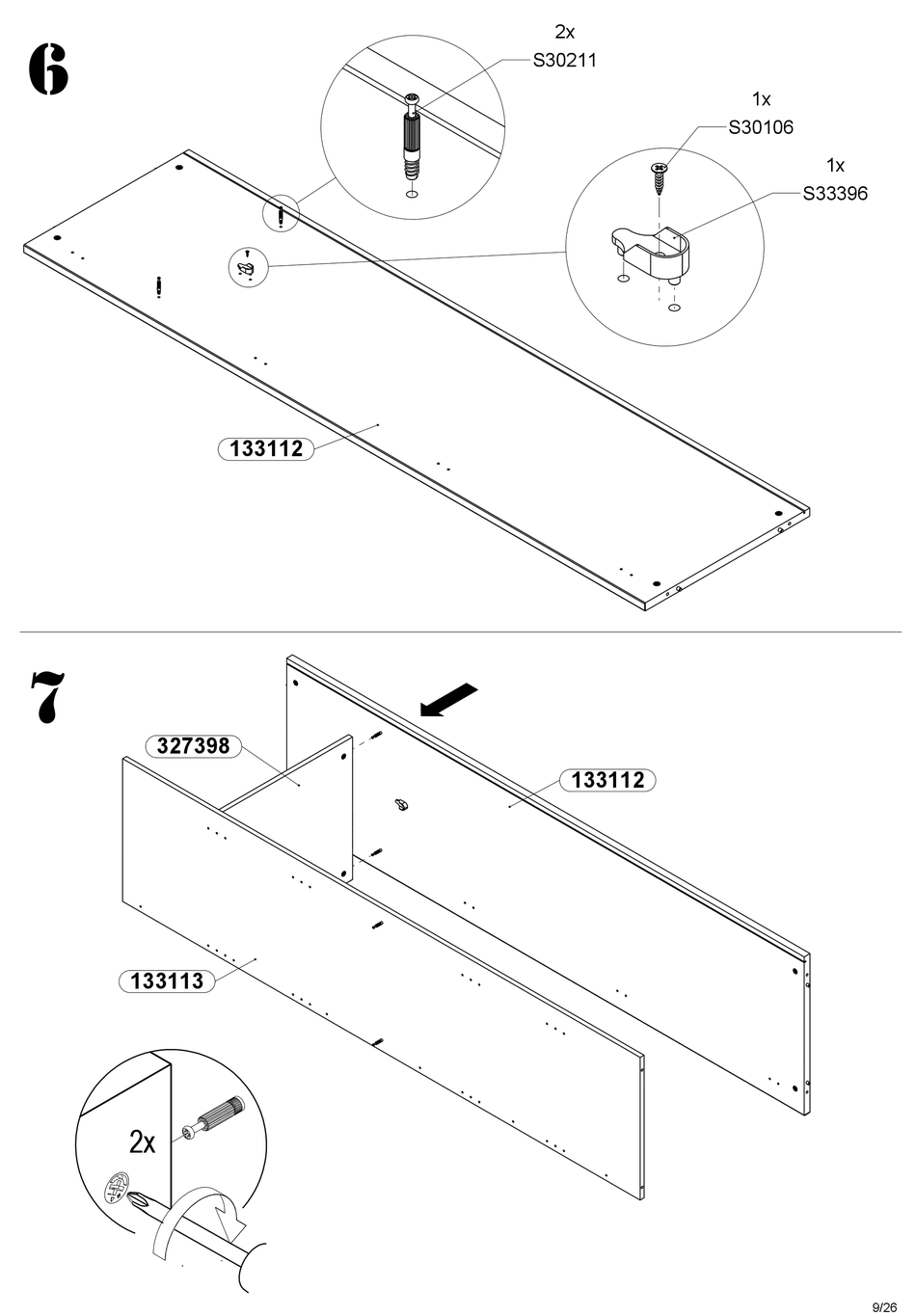 6

2x
S30211

1x
S30106

1x
S33396

133112

7

327398

133112

133113

2x

9/26