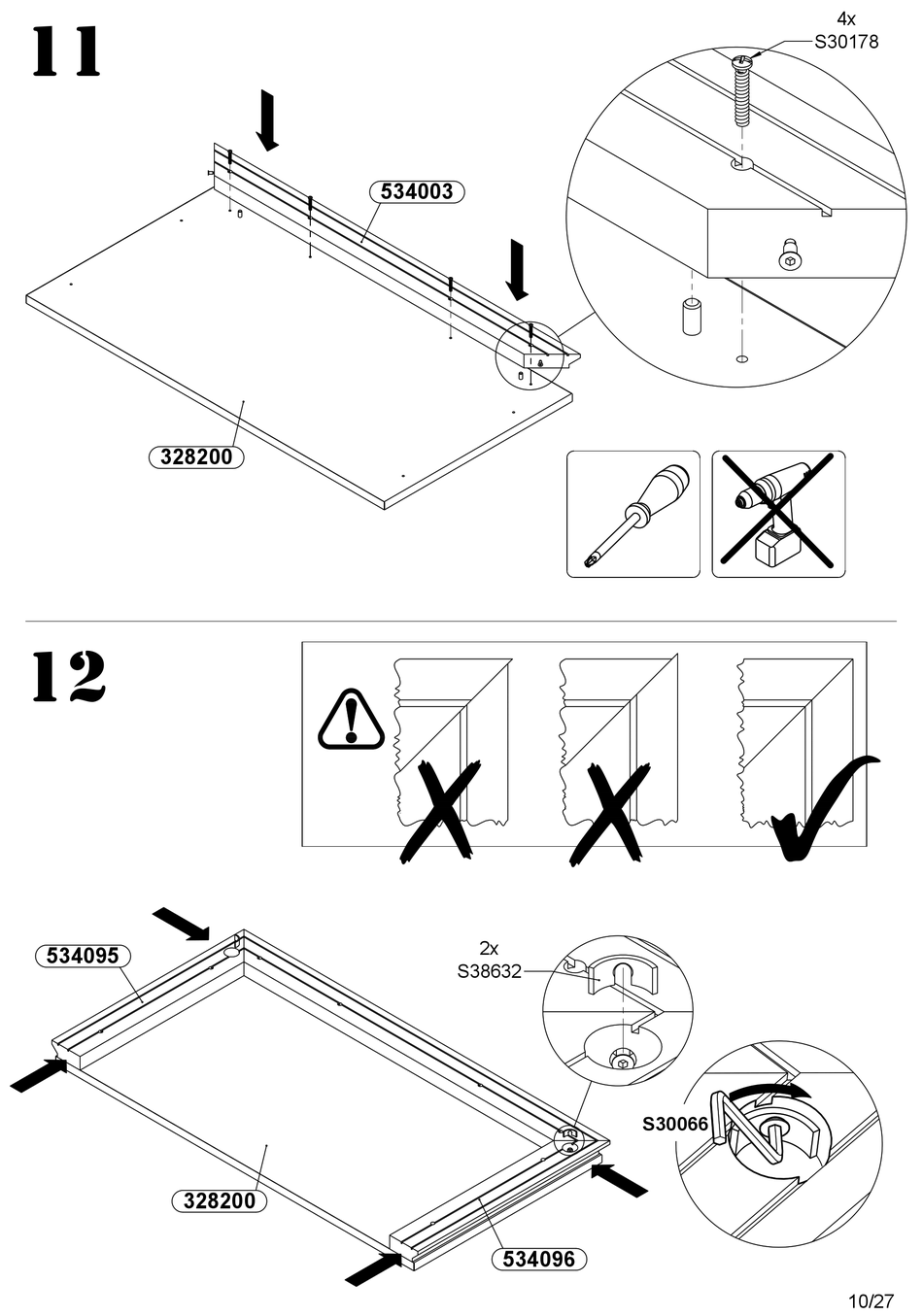 11

4x
S30178

534003

328200

12

534095

2x
S38632

S30066

328200

534096

10/27