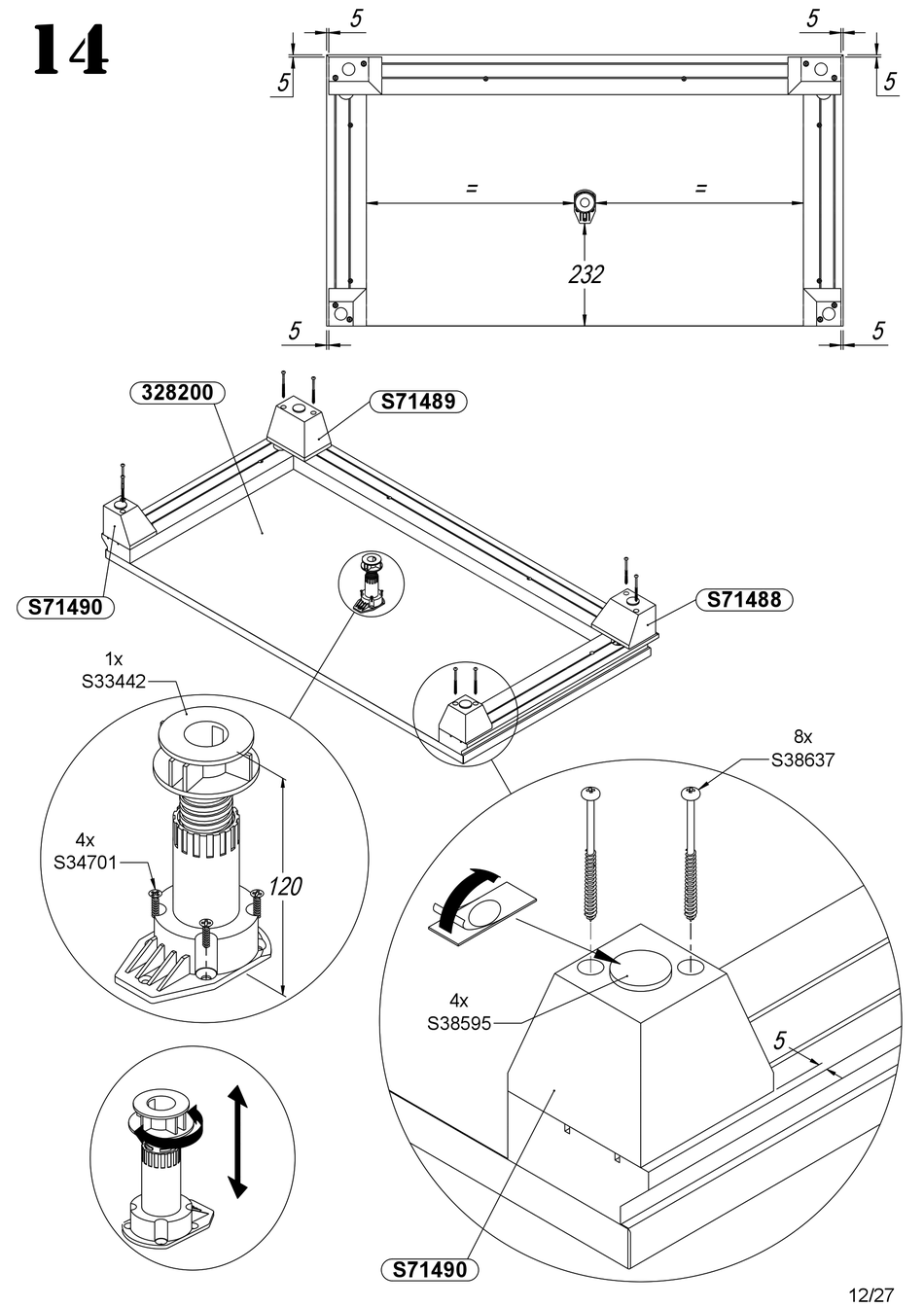 14

5
5
5
5
=
=
232
5
5

328200
S71489
S71490
S71488

1x
S33442
4x
S34701
120

8x
S38637
4x
S38595
5

S71490

12/27