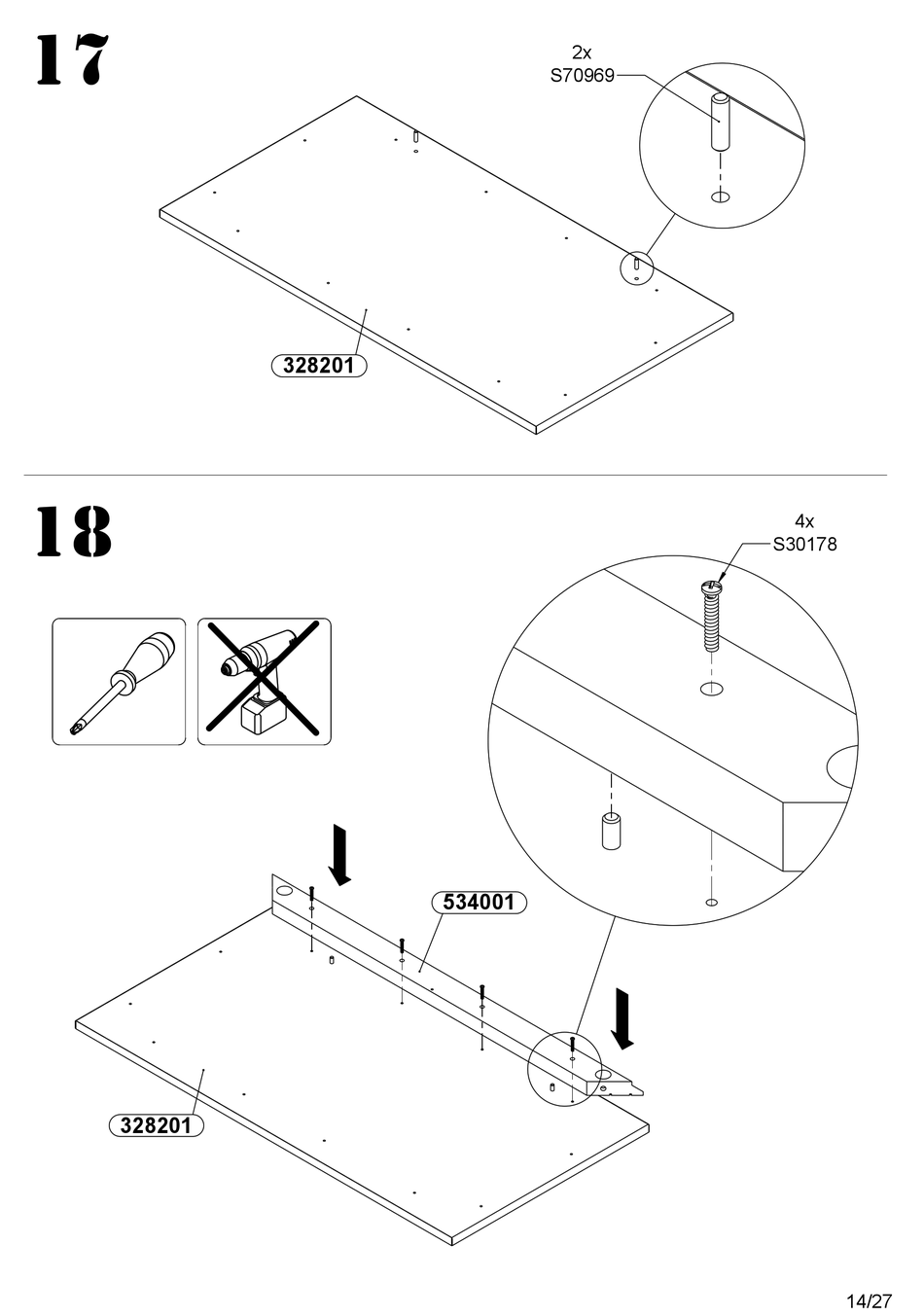 17

2x
S70969

328201

18

4x
S30178

534001

328201

14/27