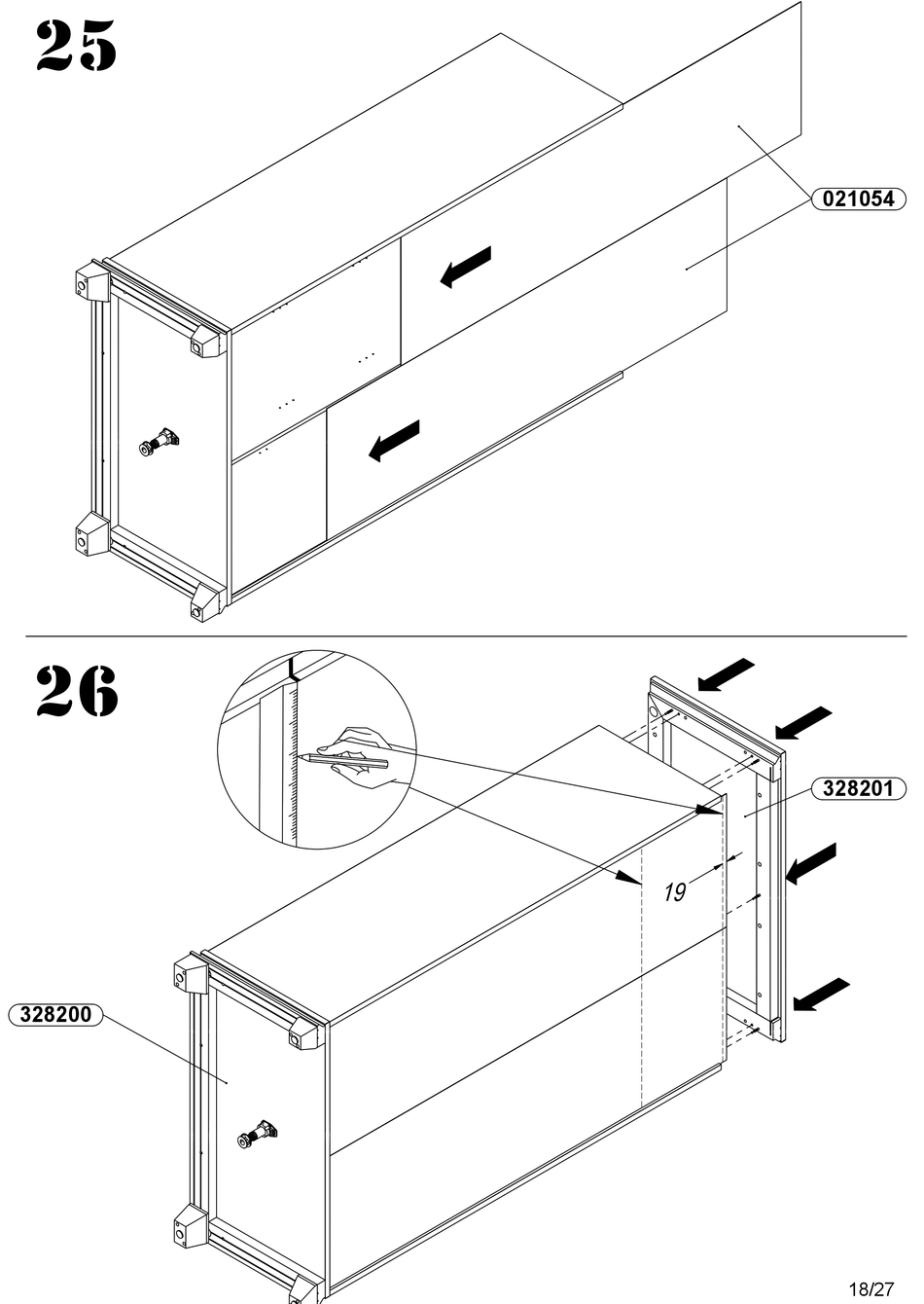 25

021054

26

328201

19

328200

18/27