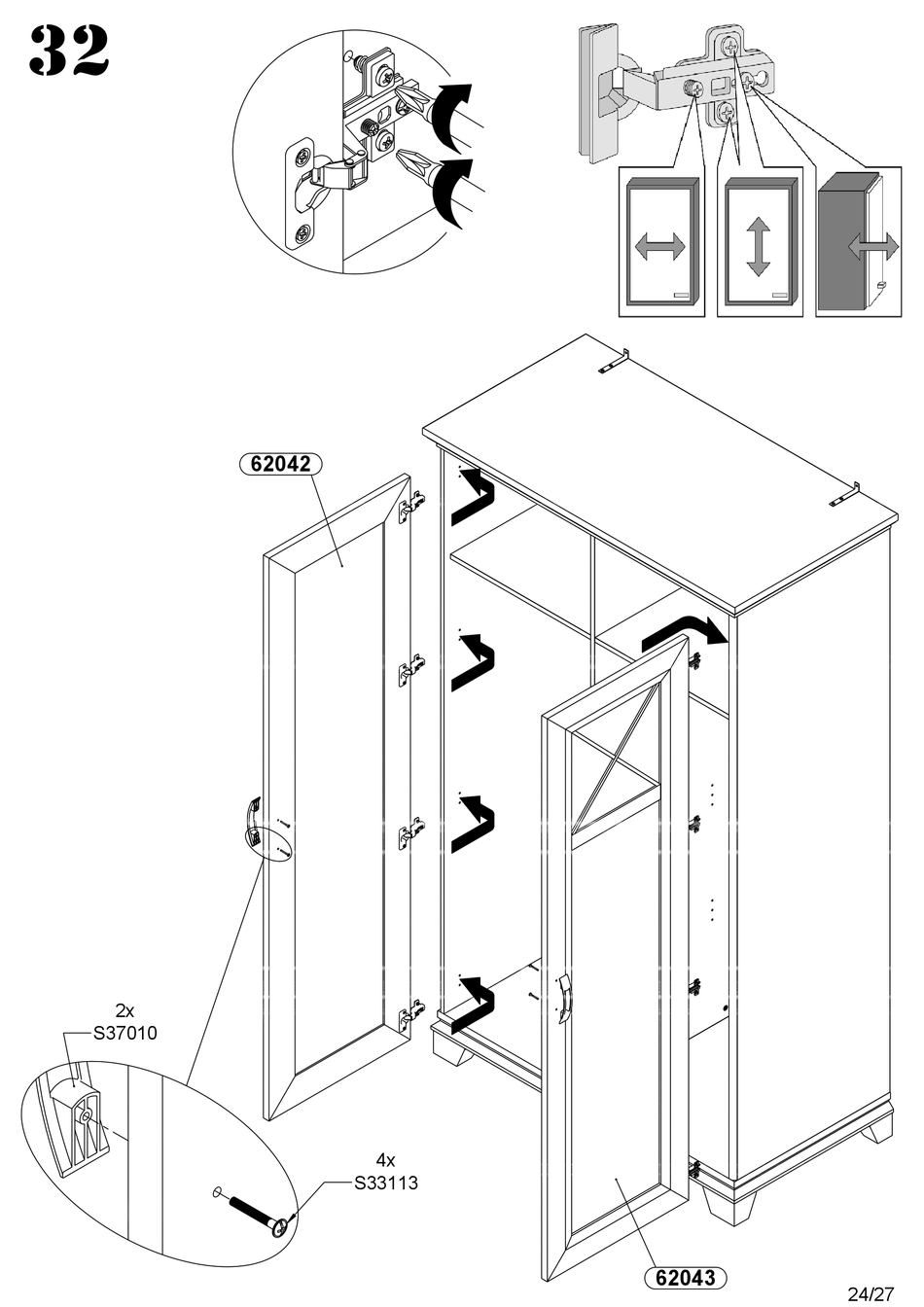 32

62042

2x
S37010

4x
S33113

62043

24/27