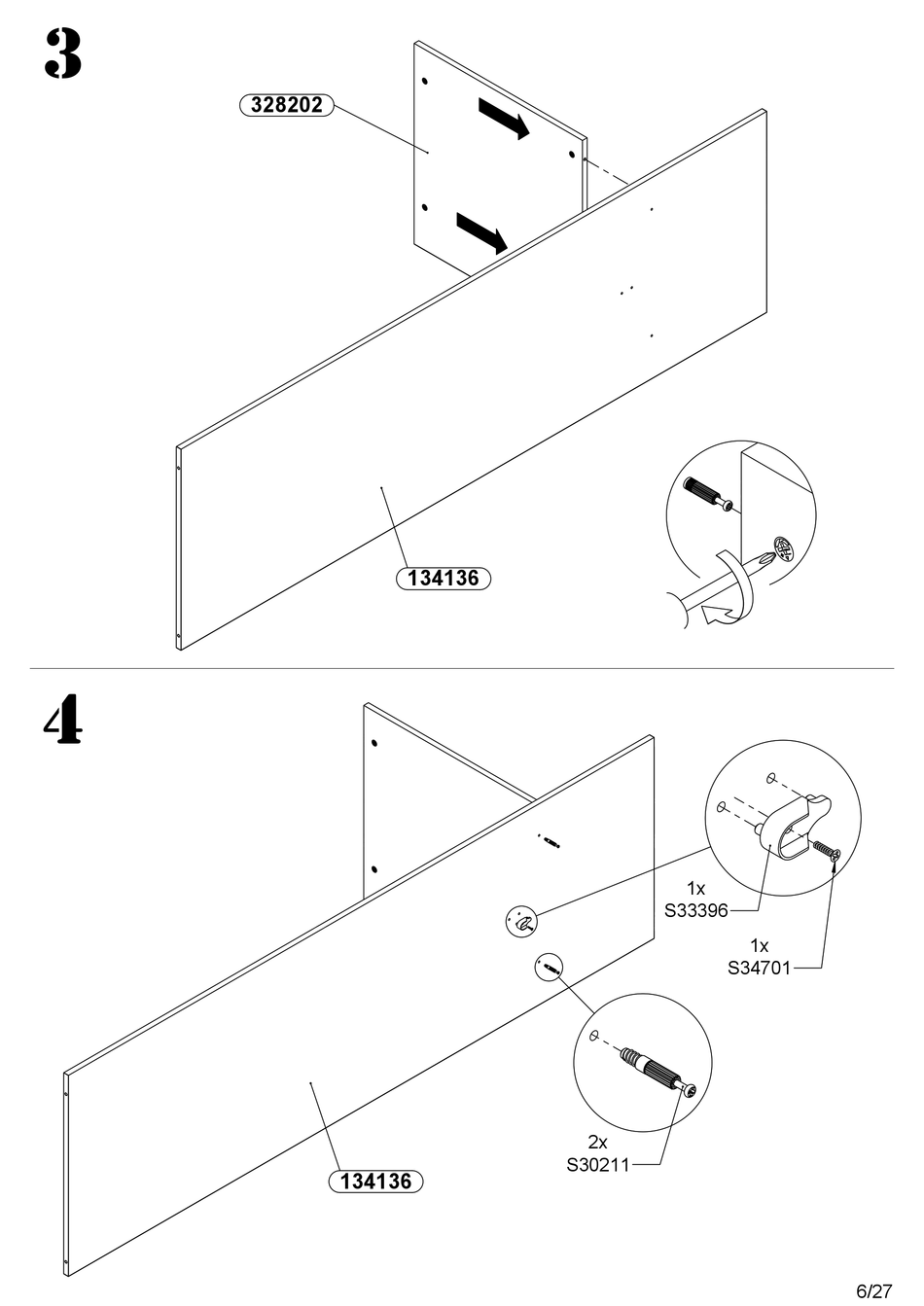 3

328202

134136

4

1x
S33396

1x
S34701

2x
S30211

134136

6/27