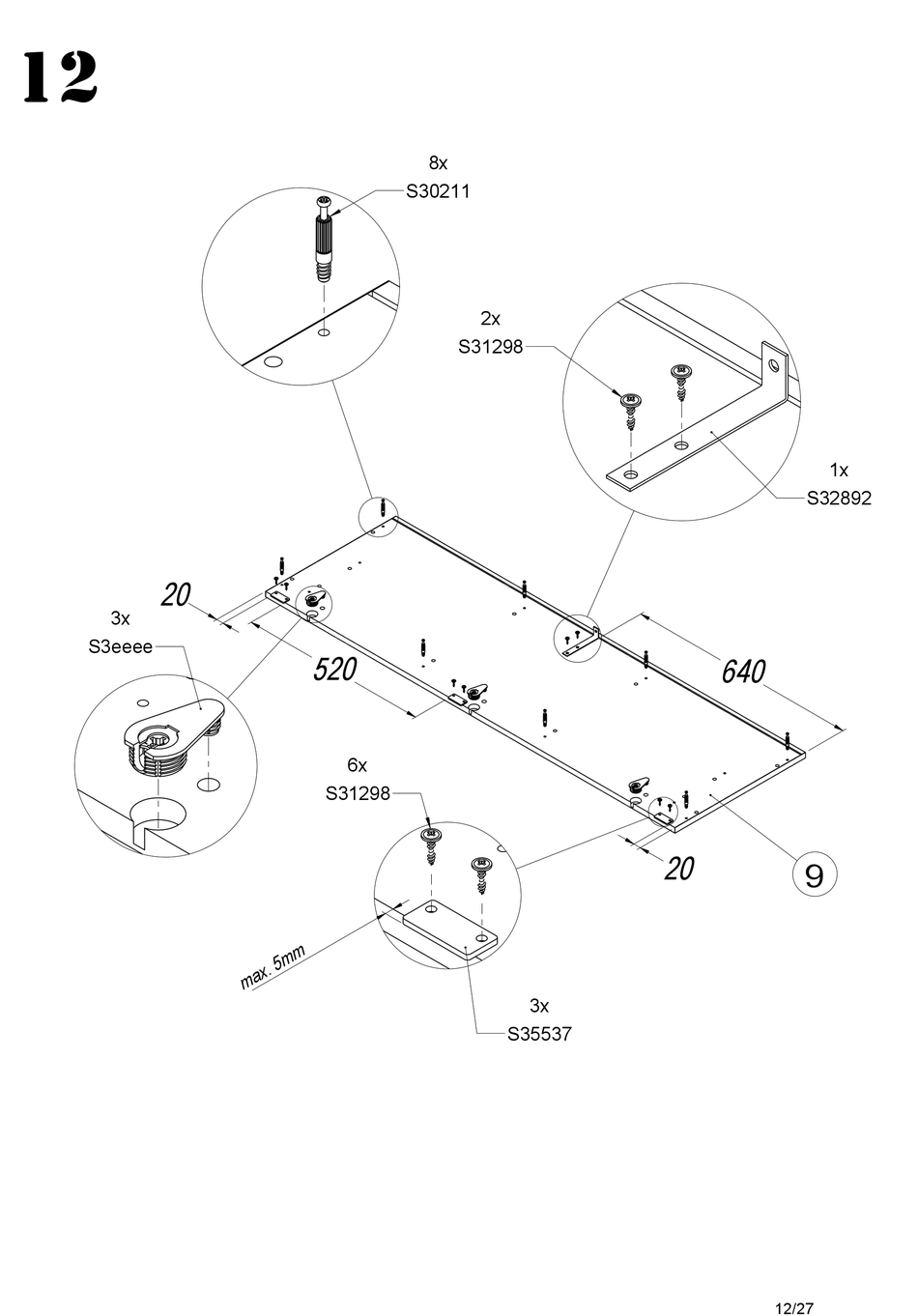 12

8x
S30211

2x
S31298

1x
S32892

20

3x
S3eeee

520

640

6x
S31298

20

9

max. 5mm

3x
S35537

12/27