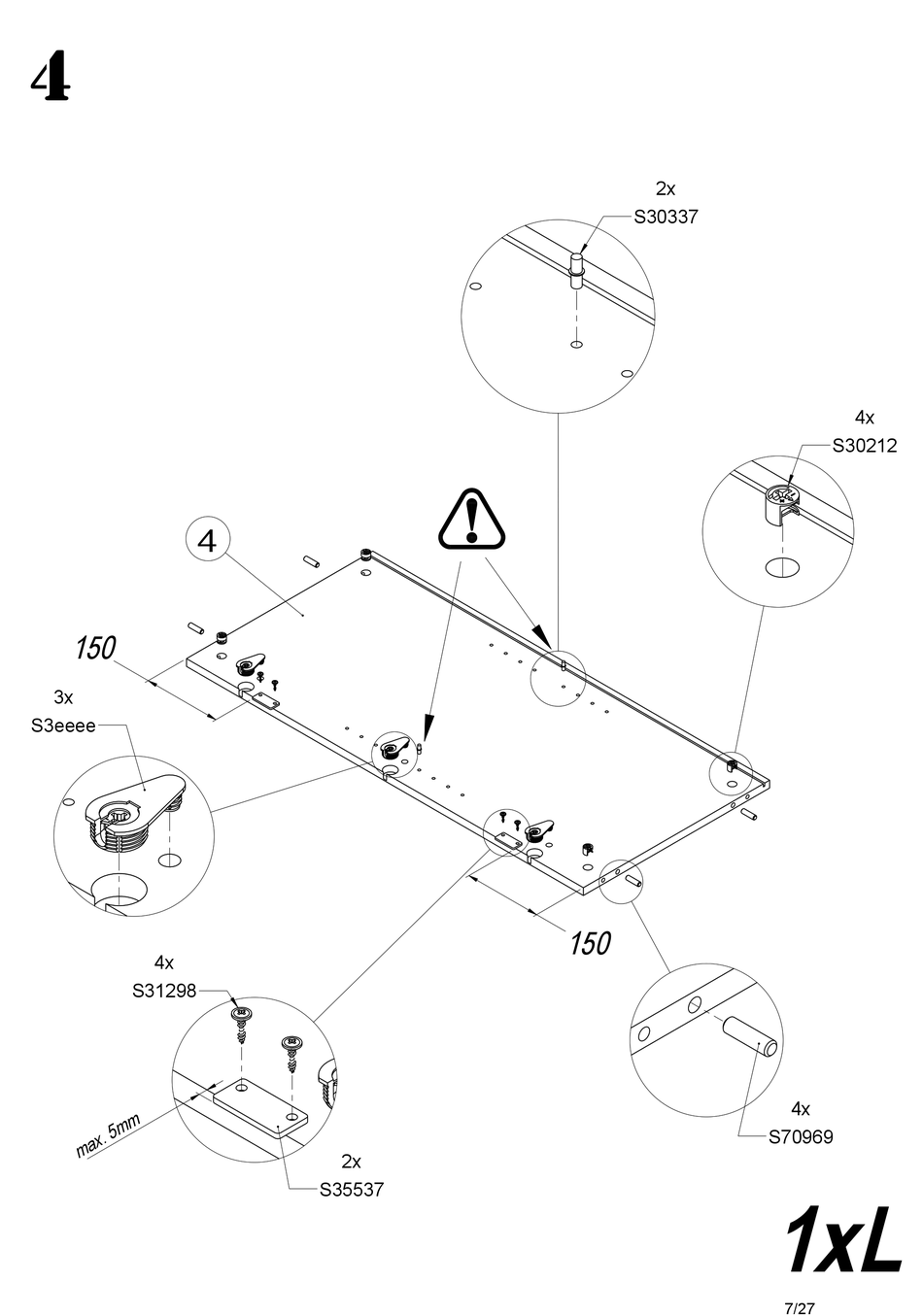 4

2x
S30337

4x
S30212

4

150

3x
S3eeee

150

4x
S31298

max. 5mm

2x
S35537

4x
S70969

1xL

7/27