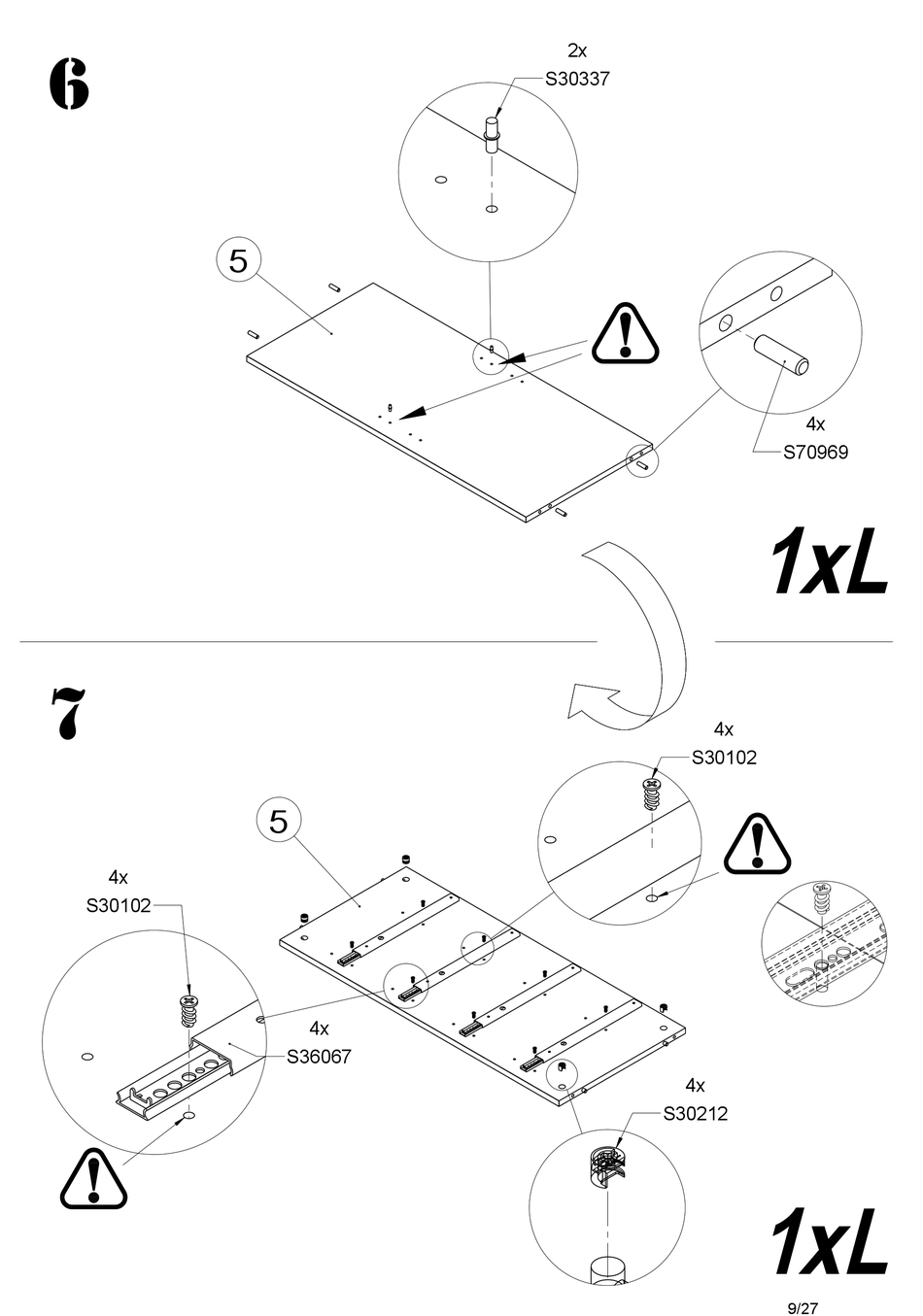 6

2x
S30337

5

4x
S70969

1xL

7

4x
S30102

5

4x
S30102

4x
S36067

4x
S30212

1xL

9/27