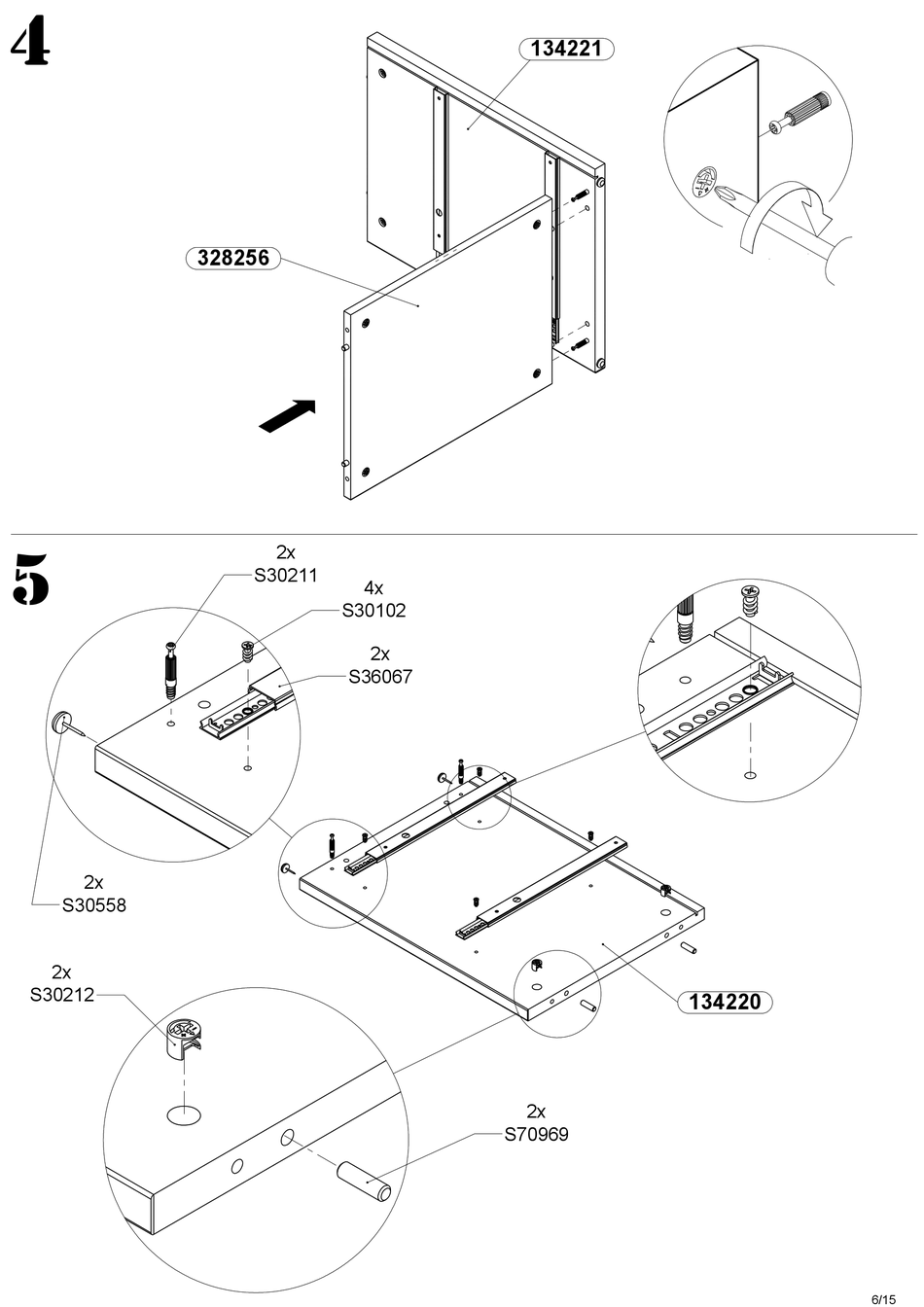 4

134221

328256

5

2x
S30211

4x
S30102

2x
S36067

2x
S30558

2x
S30212

134220

2x
S70969

6/15