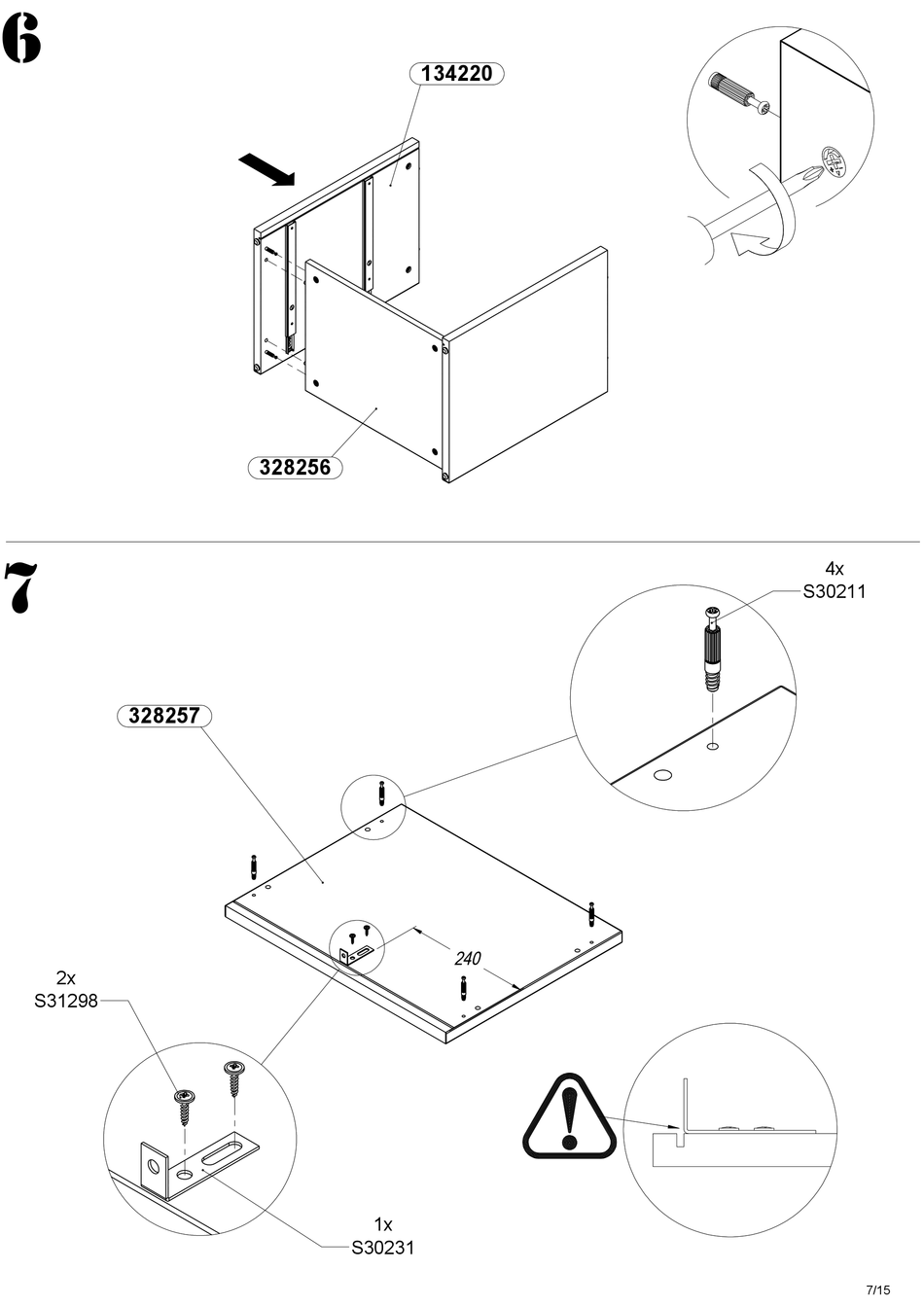 6

134220

328256

7

4x
S30211

328257

240

2x
S31298

1x
S30231

7/15