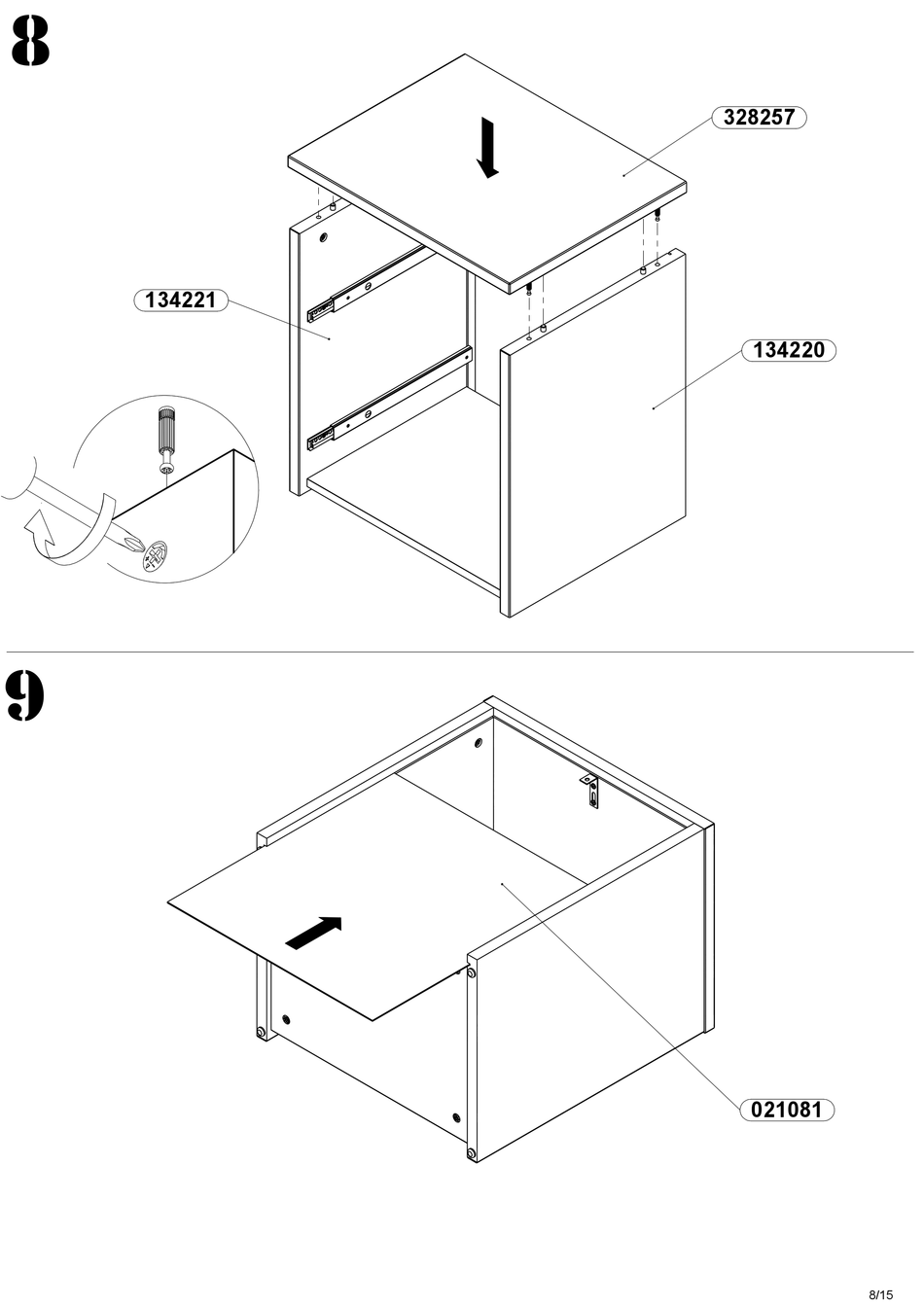 8

328257

134221

134220

9

021081

8/15