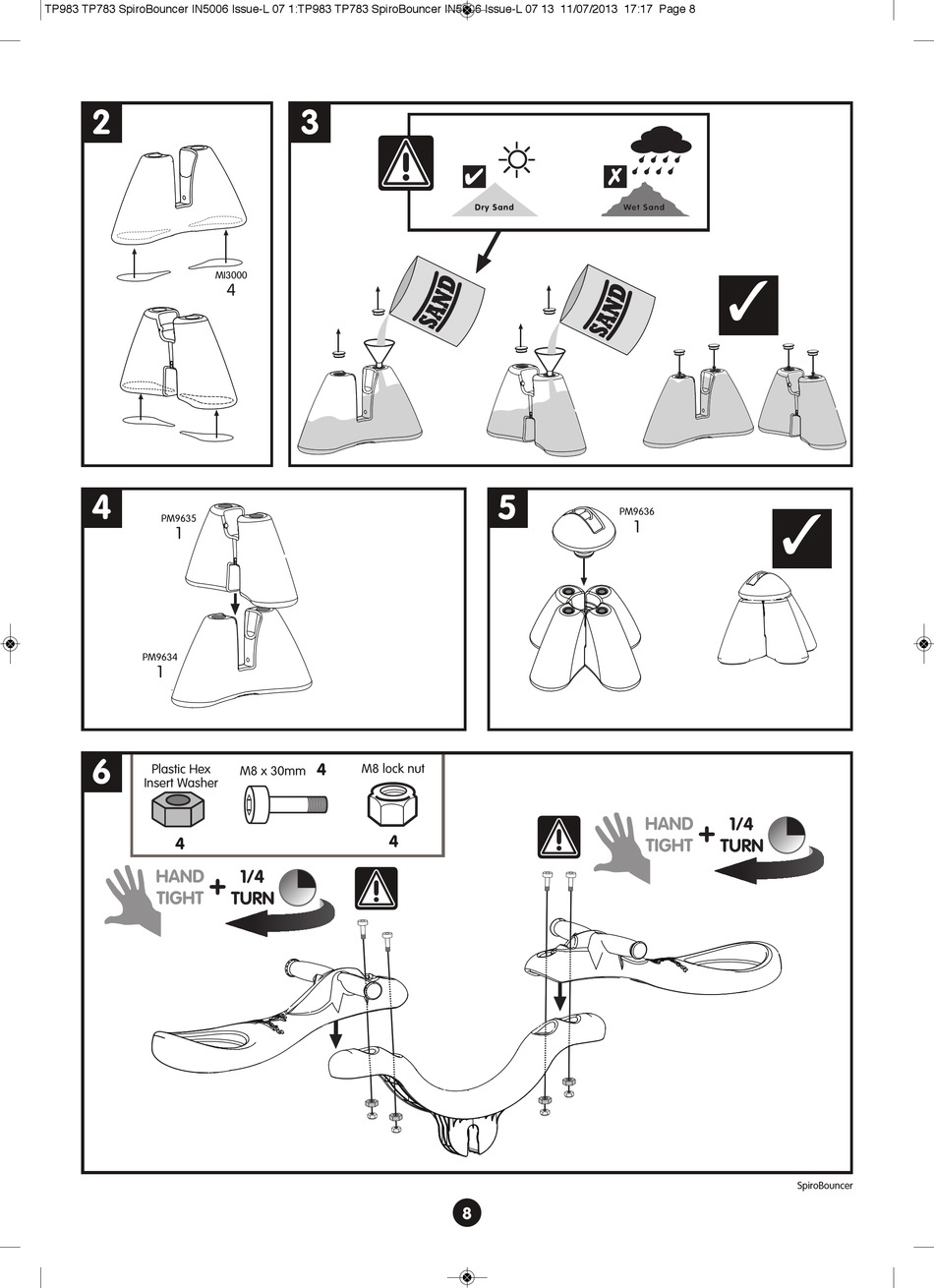 TP983 TP783 SpiroBouncer IN5006 Issue-L 07 1:TP983 TP783 SpiroBouncer IN5006 Issue-L 07 13 11/07/2013 17:17 Page 8

2

MI3000
4

3

Dry Sand

Wet Sand

SAND

SAND

4

PM9635
1

PM9634
1

5

PM9636
1

6

Plastic Hex Insert Washer
4

M8 x 30mm 4

M8 lock nut
4

HAND TIGHT + 1/4 TURN

HAND TIGHT + 1/4 TURN

SpiroBouncer

8