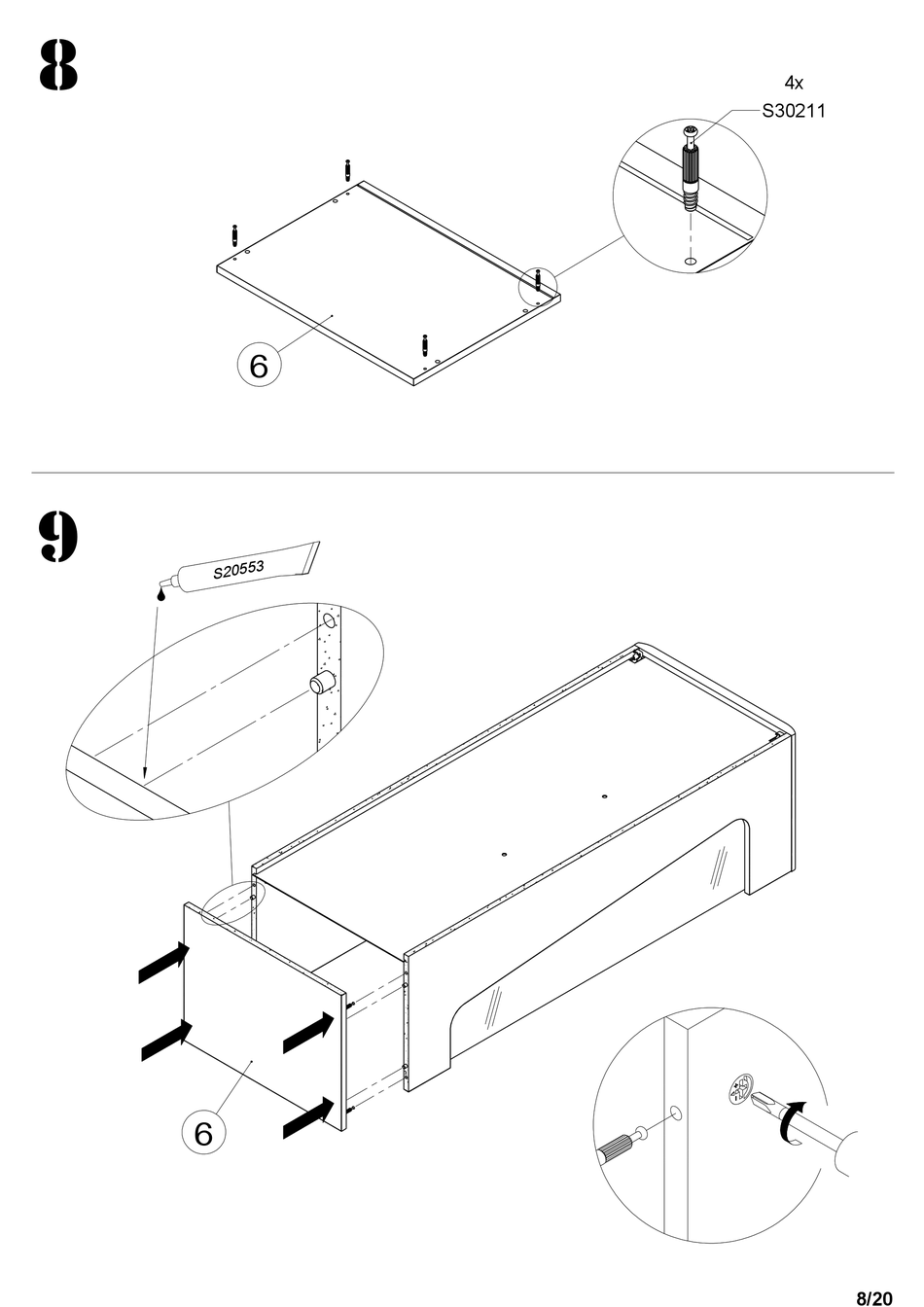 8

4x
S30211

6

9

S20553

6

8/20