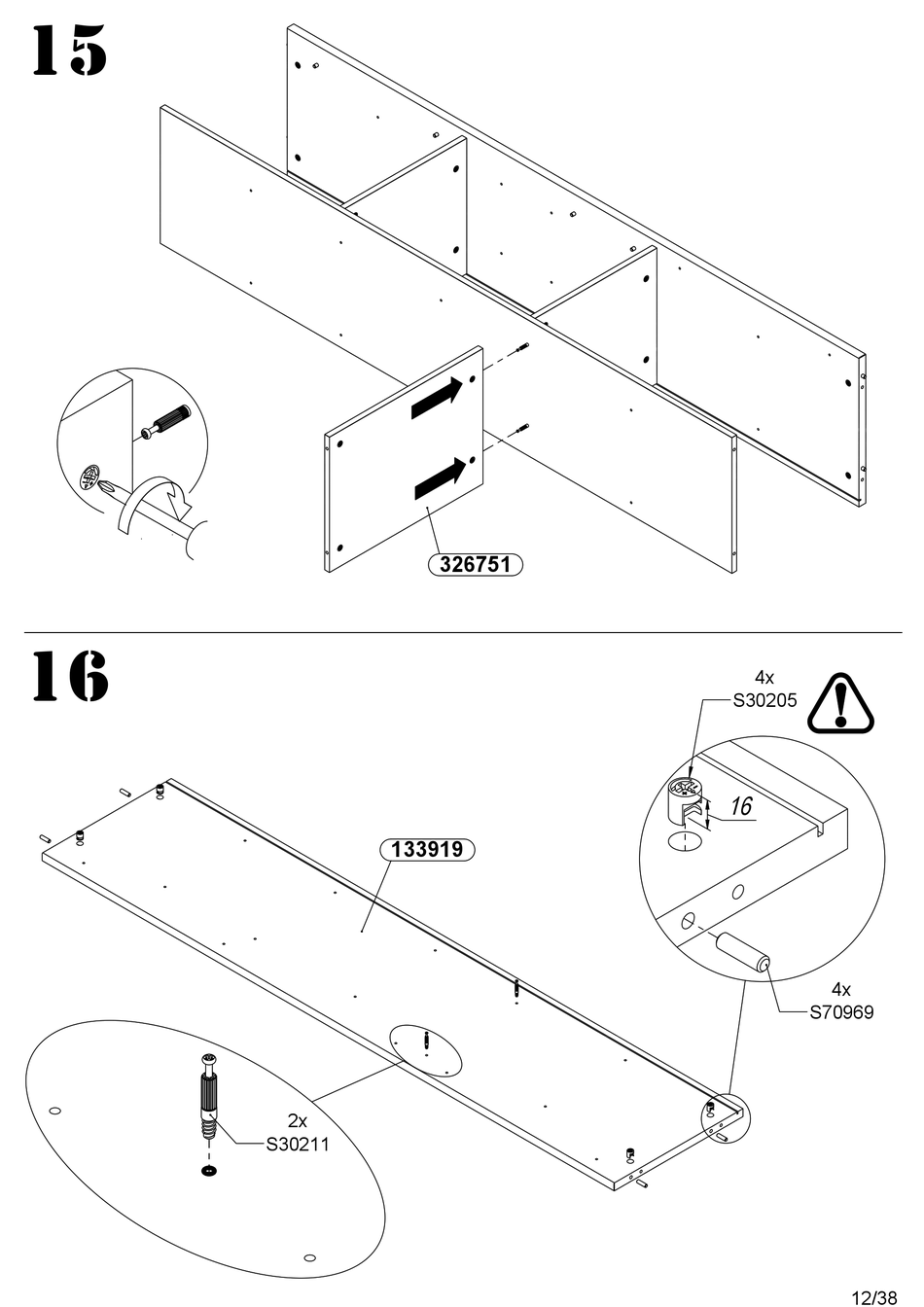 15

326751

16

4x
S30205

16

133919

4x
S70969

2x
S30211

12/38