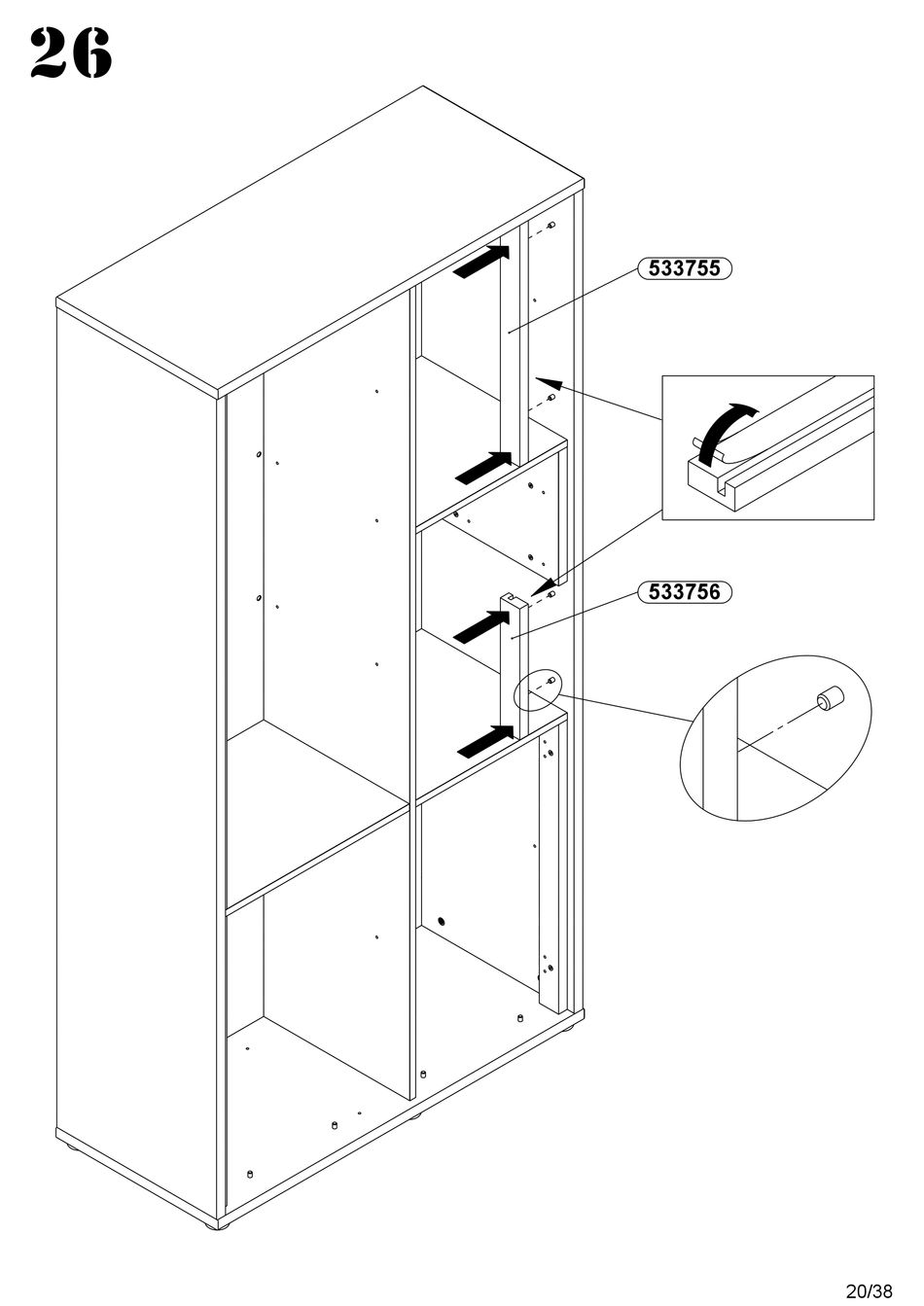 26

533755

533756

20/38