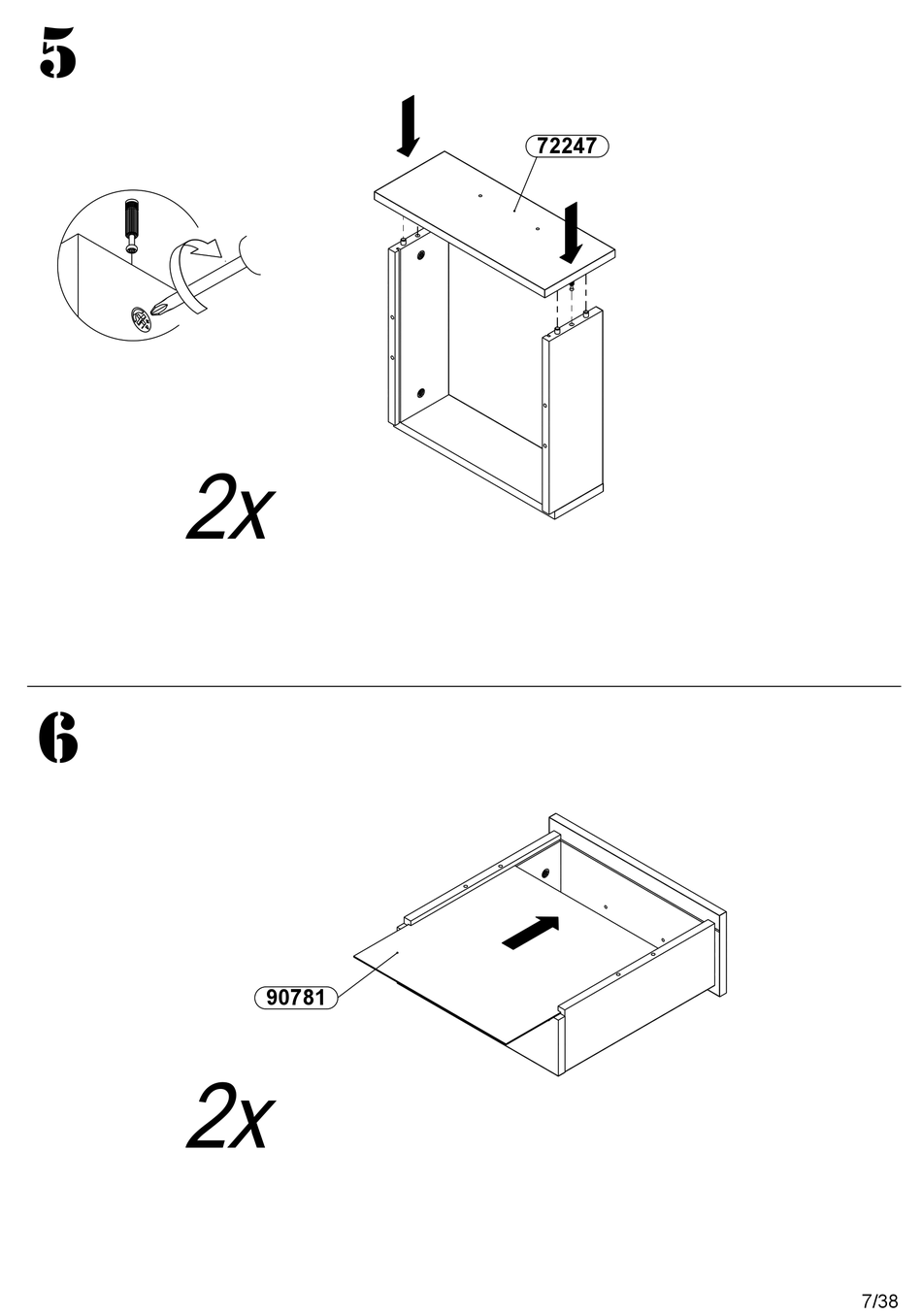 5

72247

2x

6

90781

2x

7/38