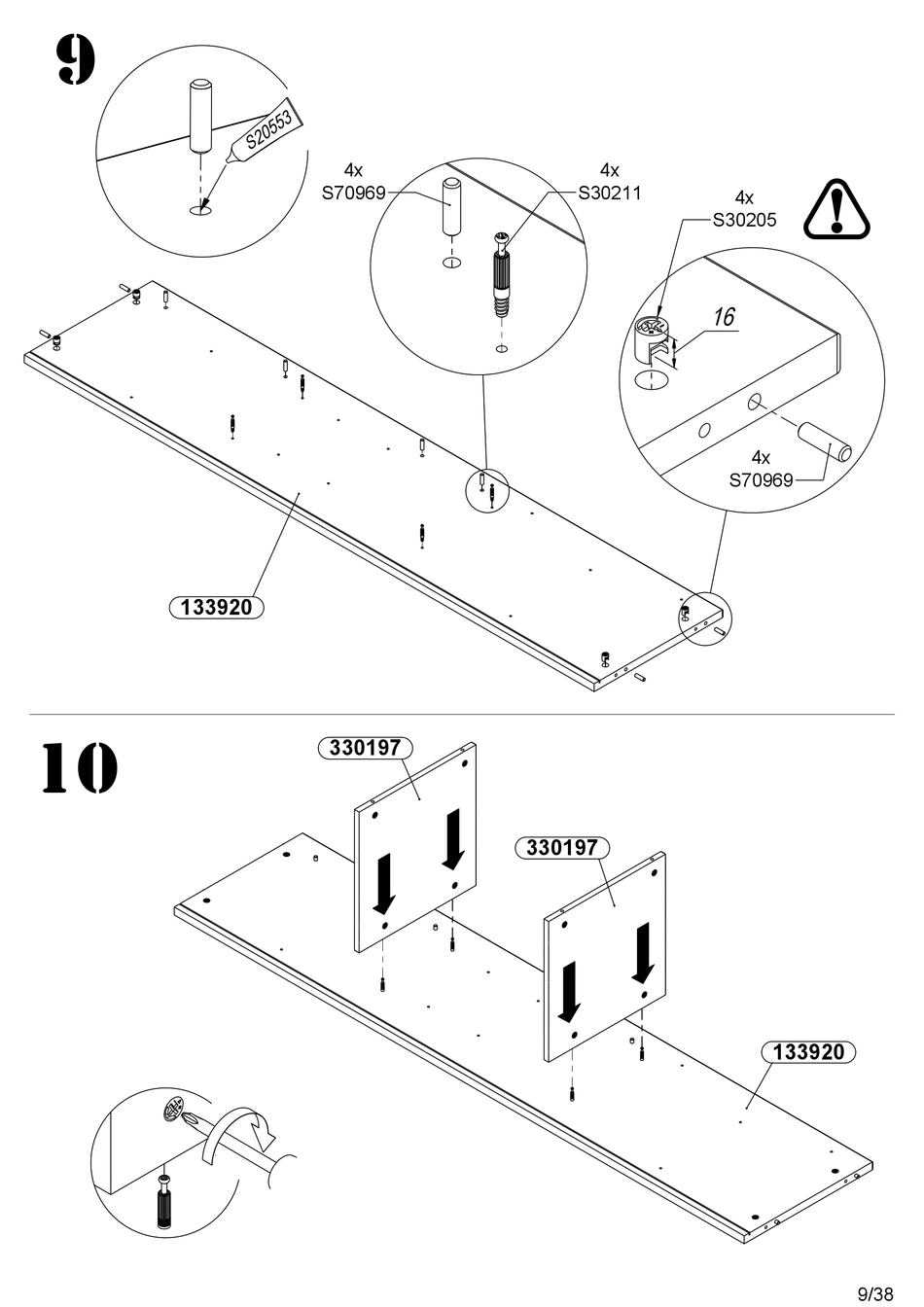 9

S20553

4x
S70969

4x
S30211

4x
S30205

16

4x
S70969

133920

10

330197

330197

133920

9/38