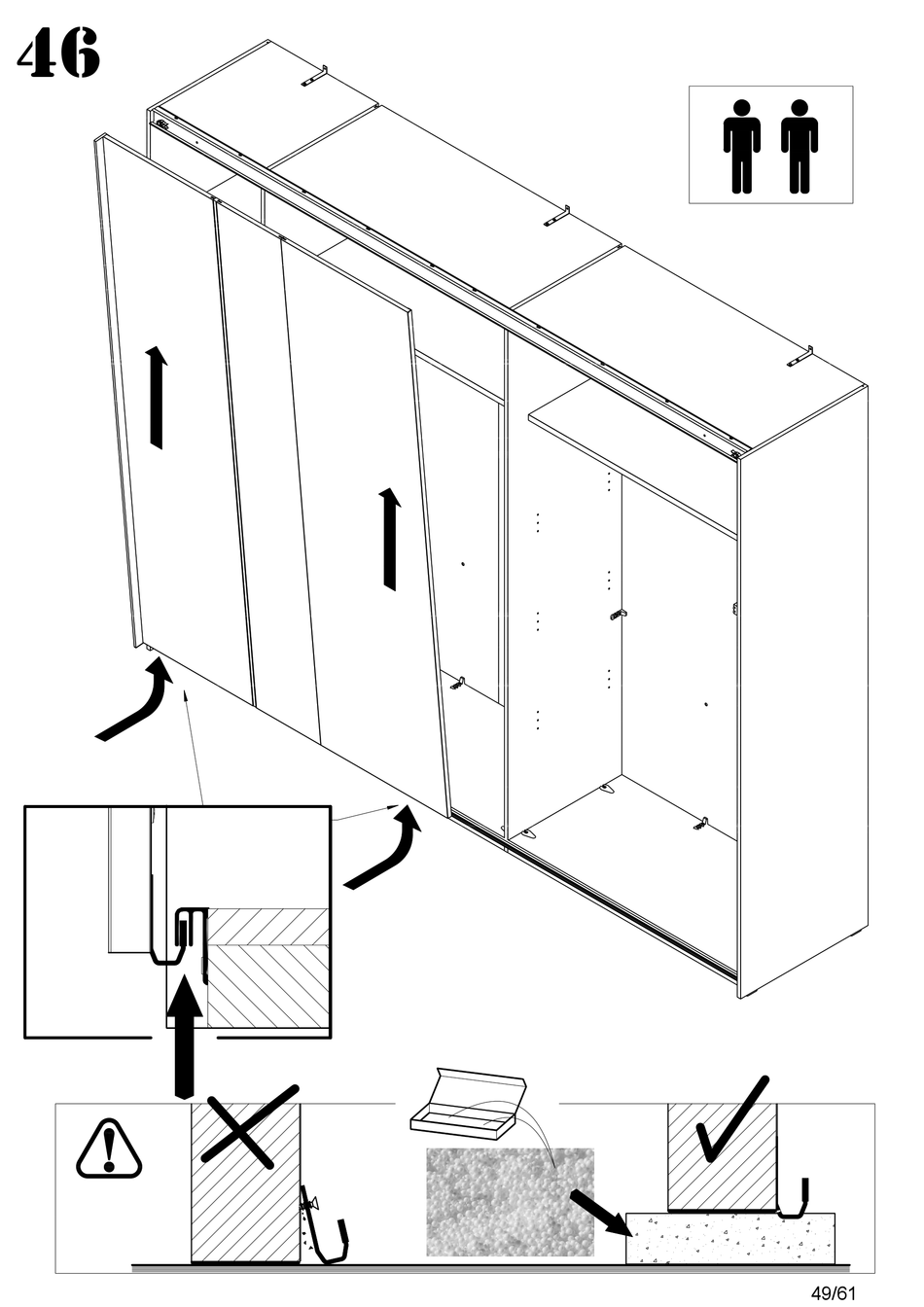 46

49/61