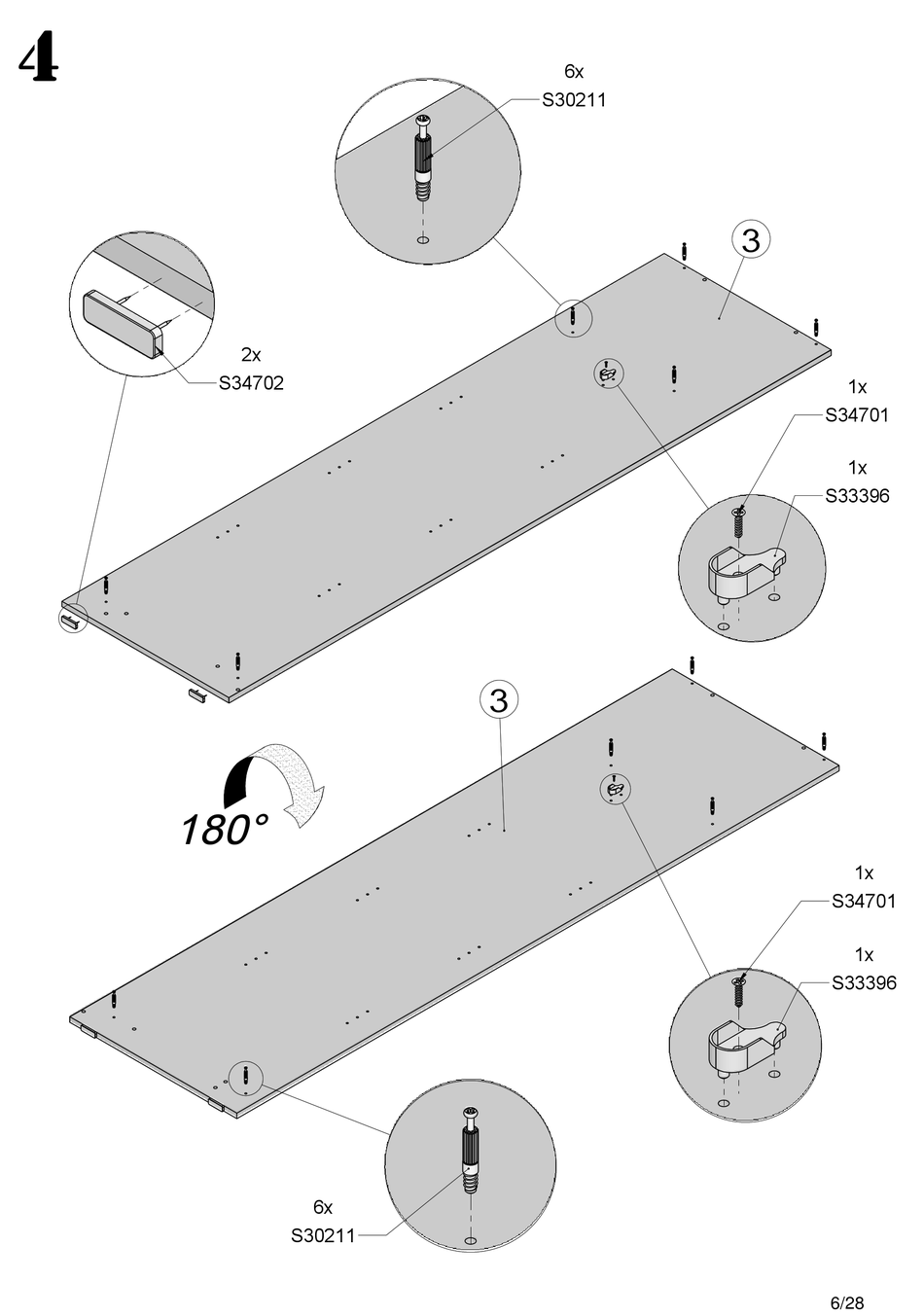 4

6x
S30211

3

2x
S34702

1x
S34701

1x
S33396

3

180°

1x
S34701

1x
S33396

6x
S30211

6/28