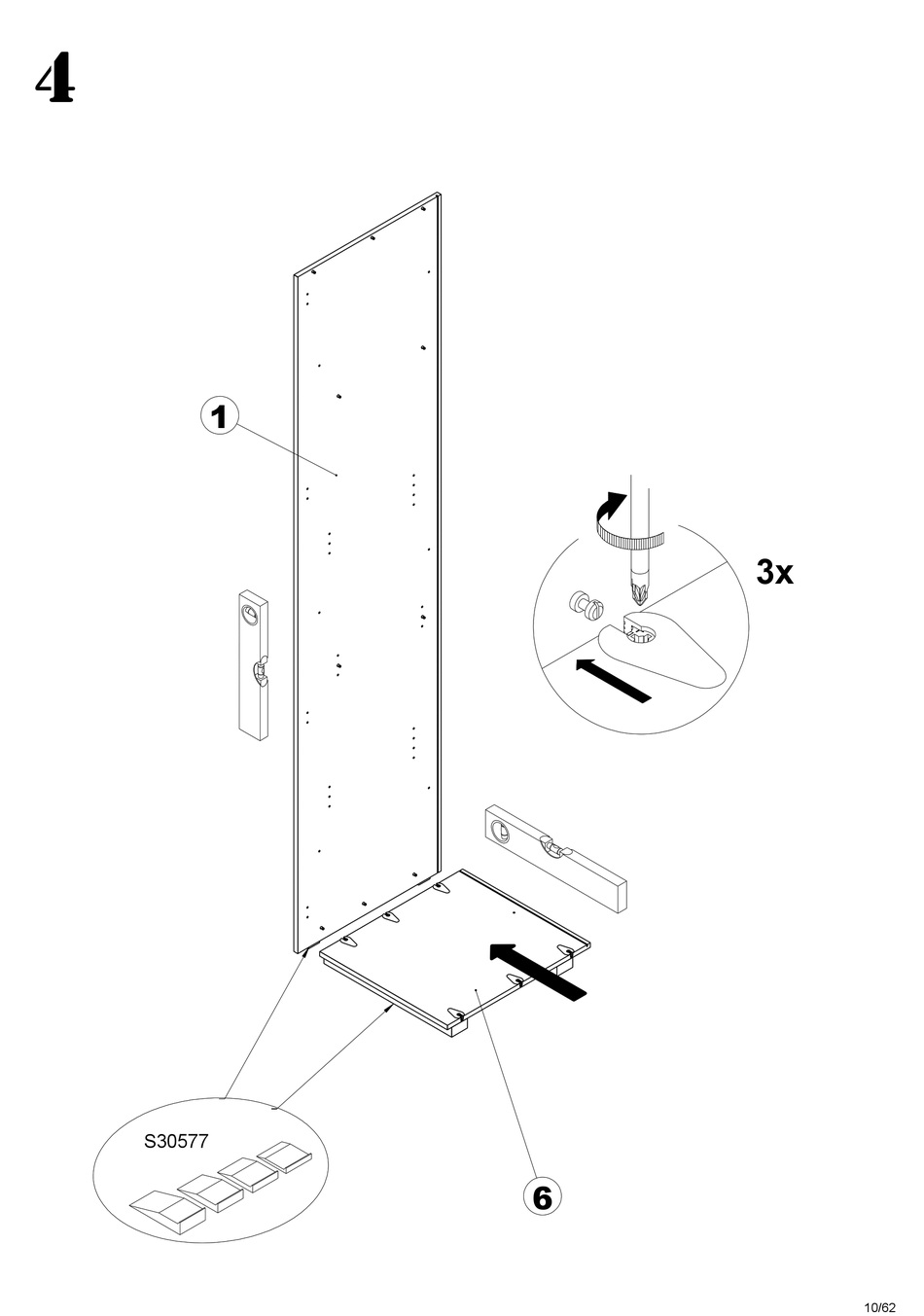 4

1

3x

S30577

6

10/62