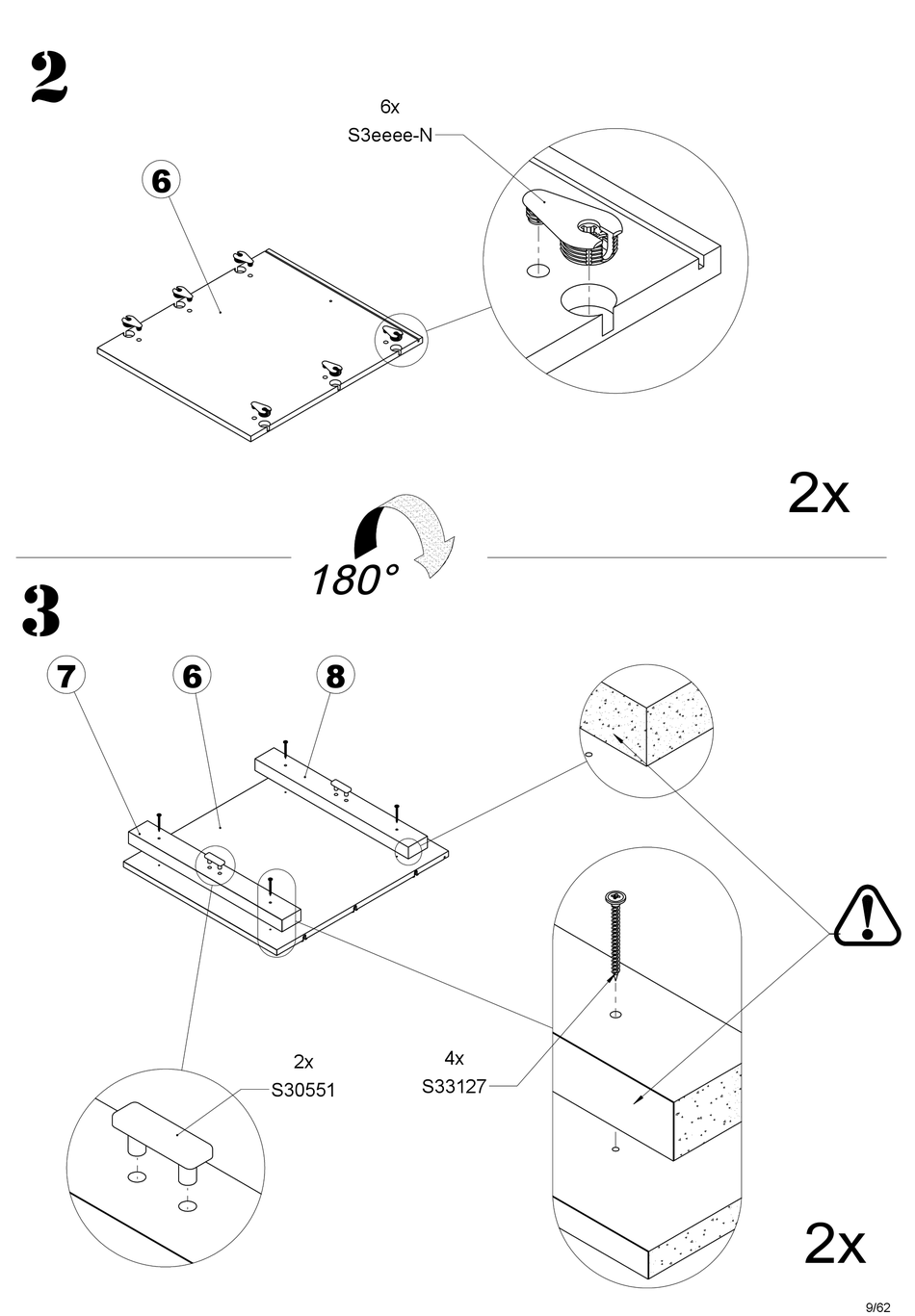 2

6x
S3eeee-N

6

2x

180°

3

7

6

8

2x
S30551

4x
S33127

2x

9/62