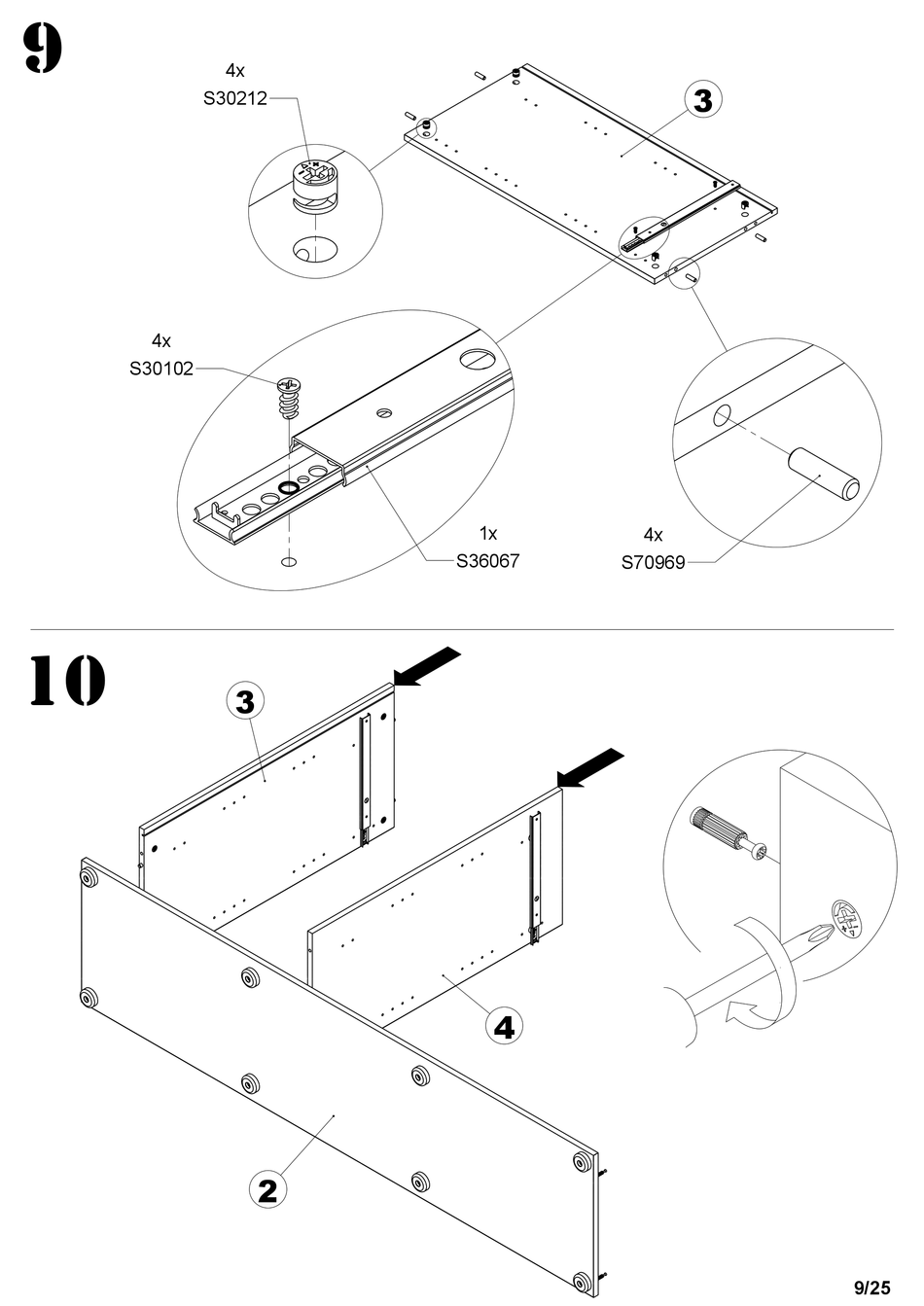 9

4x
S30212

3

4x
S30102

1x
S36067

4x
S70969

10

3

4

2

9/25