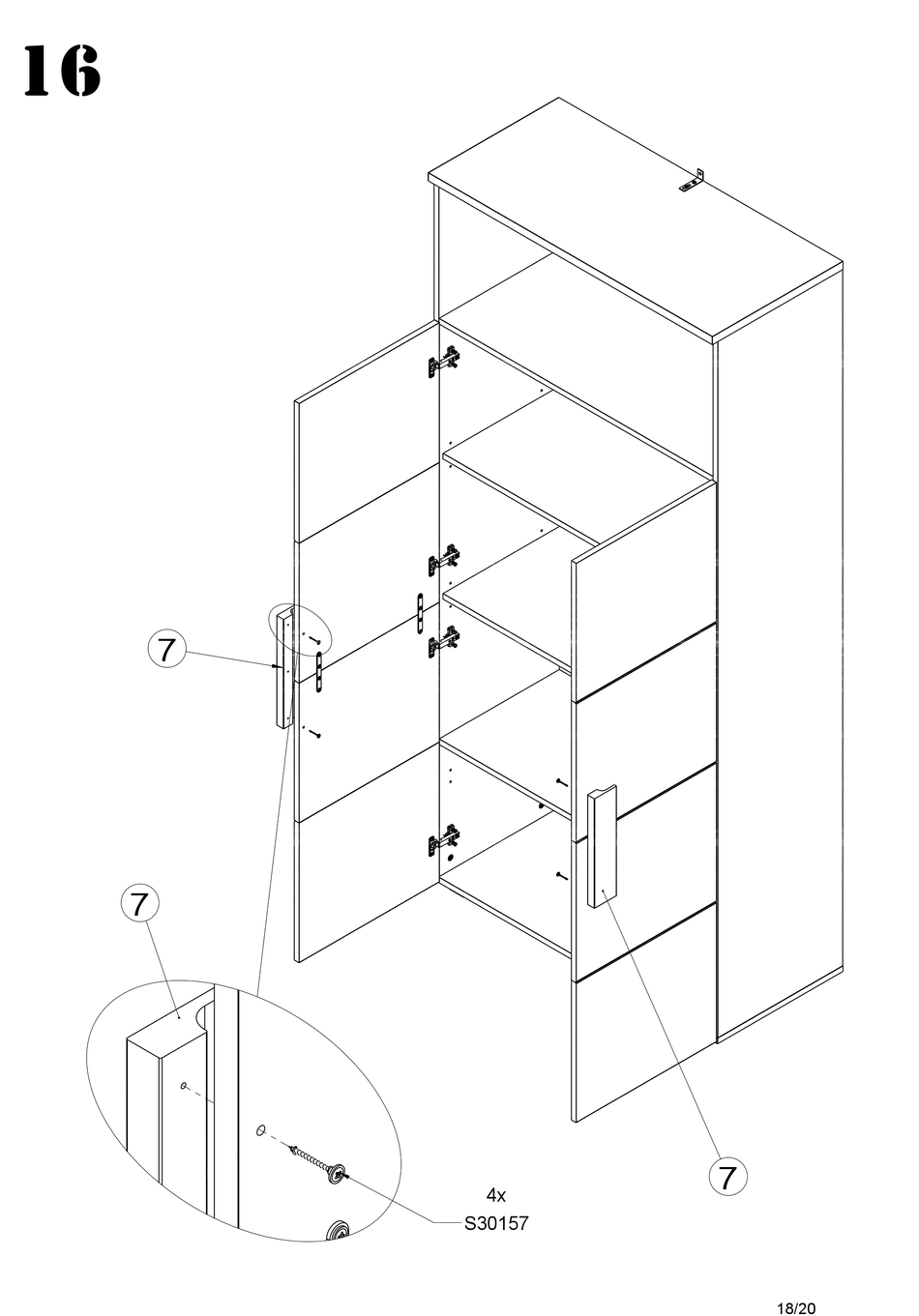 16

7

7

7

4x
S30157

18/20