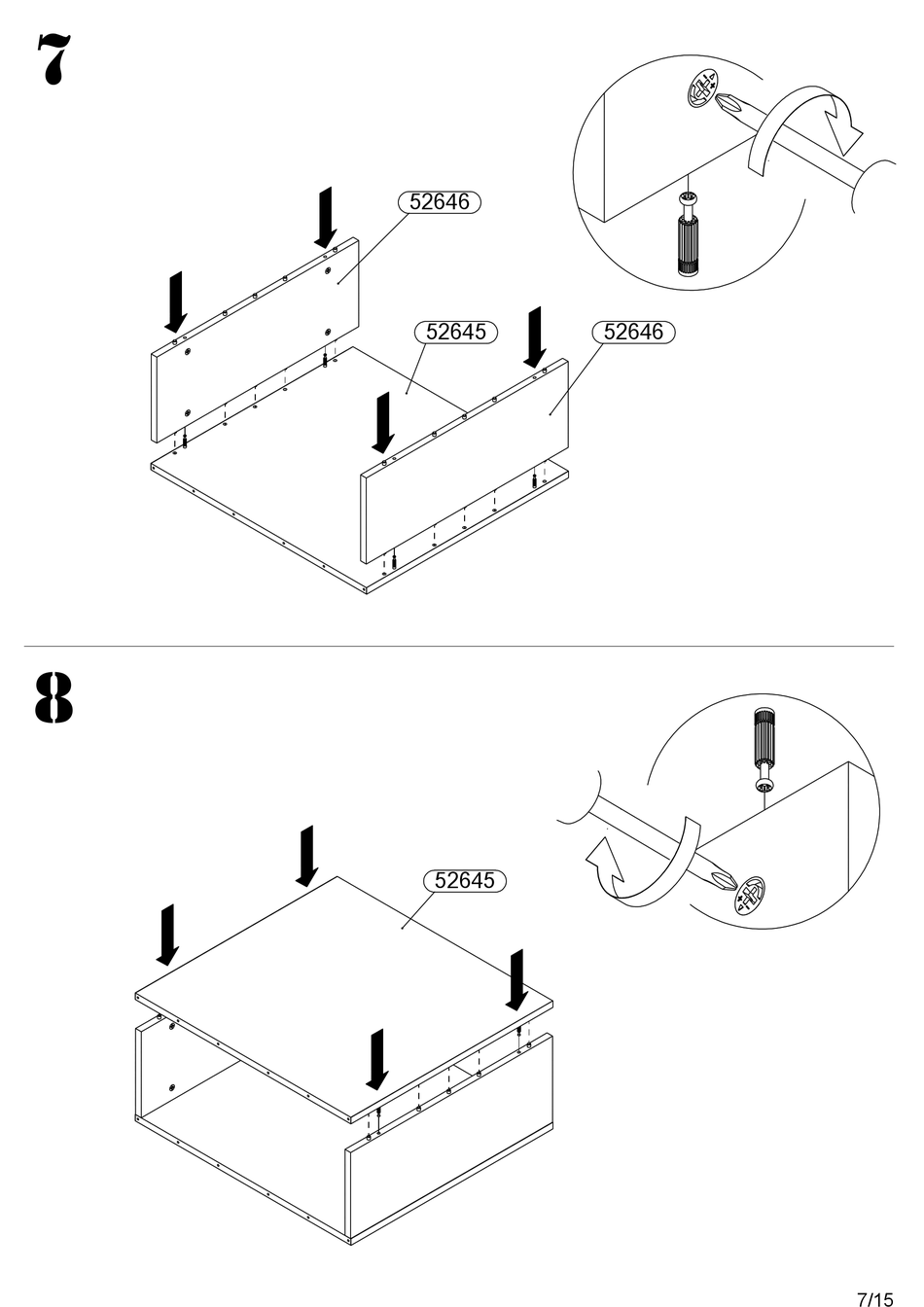 7

52646

52645

52646

8

52645

7/15