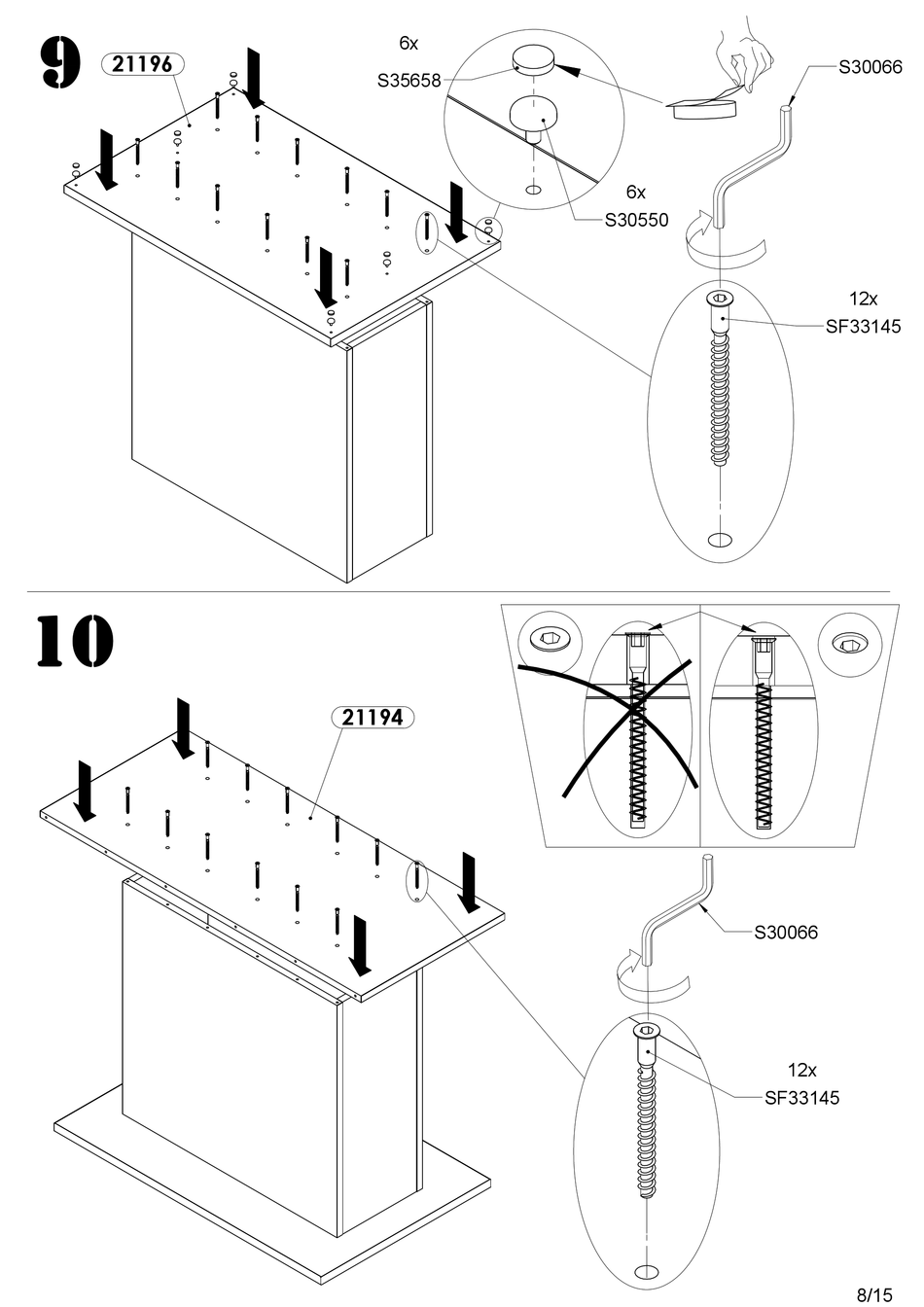 9

21196

6x
S35658

6x
S30550

S30066

12x
SF33145

10

21194

S30066

12x
SF33145

8/15