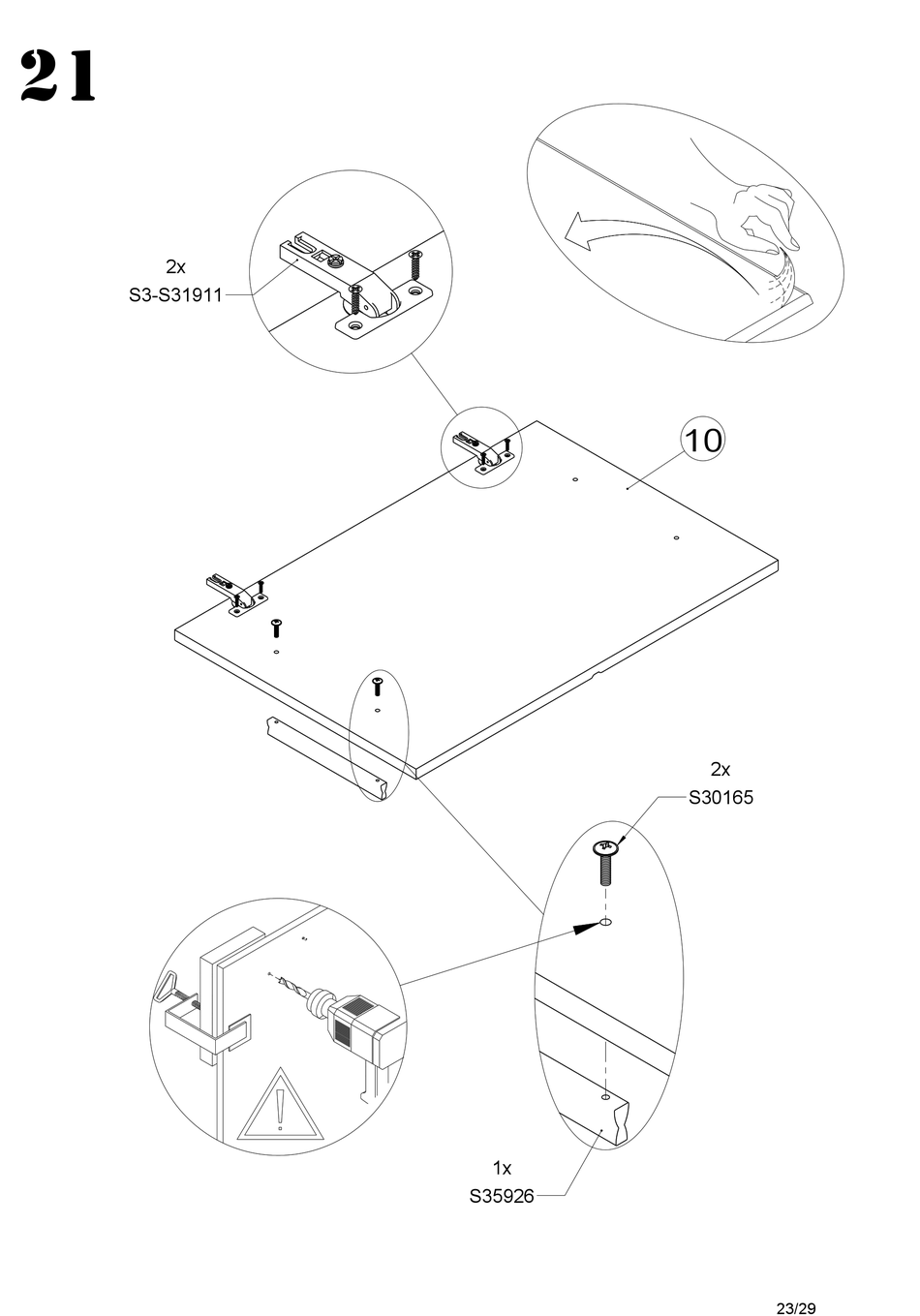 21

2x
S3-S31911

10

2x
S30165

1x
S35926

23/29