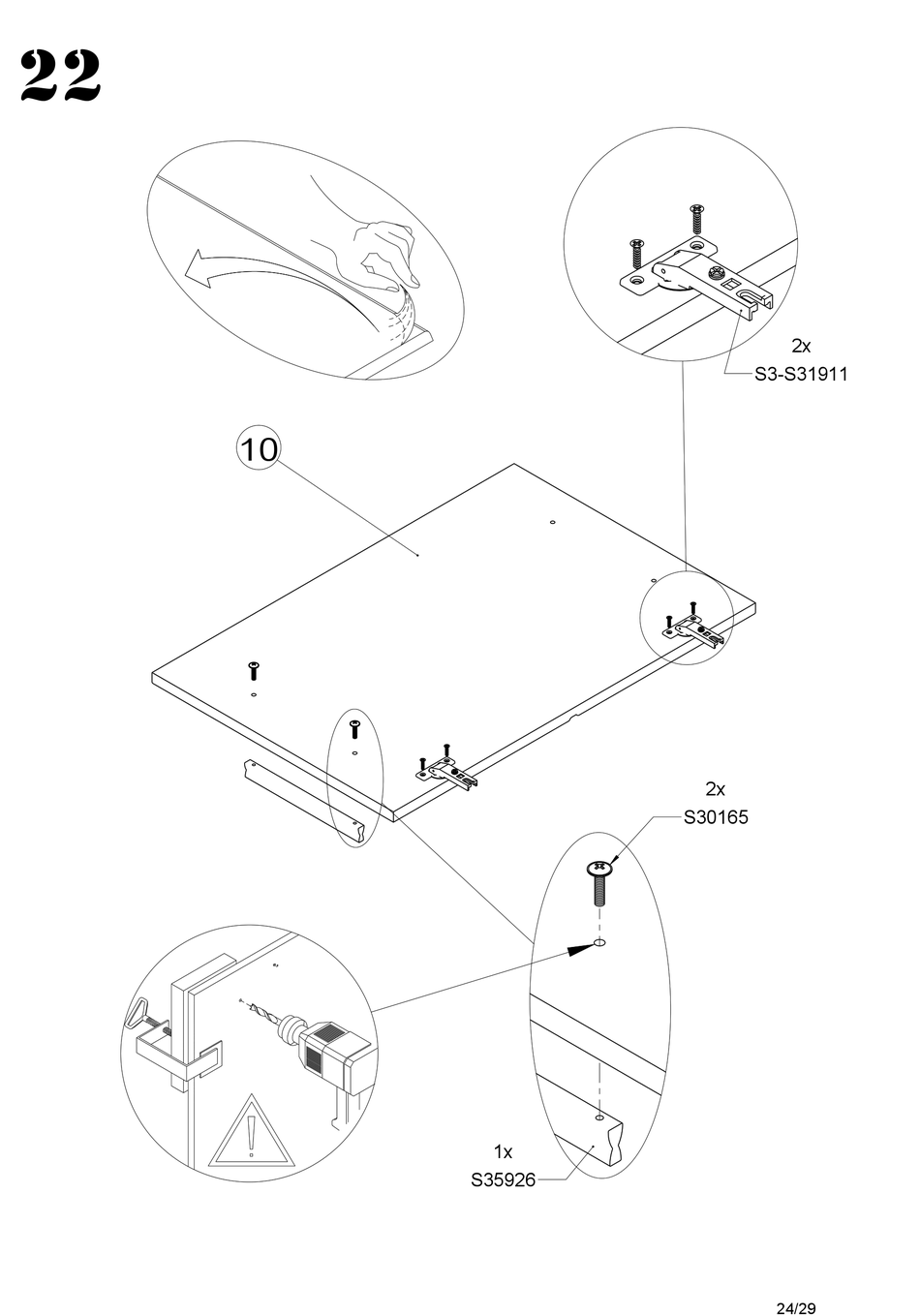 22

2x
S3-S31911

10

2x
S30165

1x
S35926

24/29