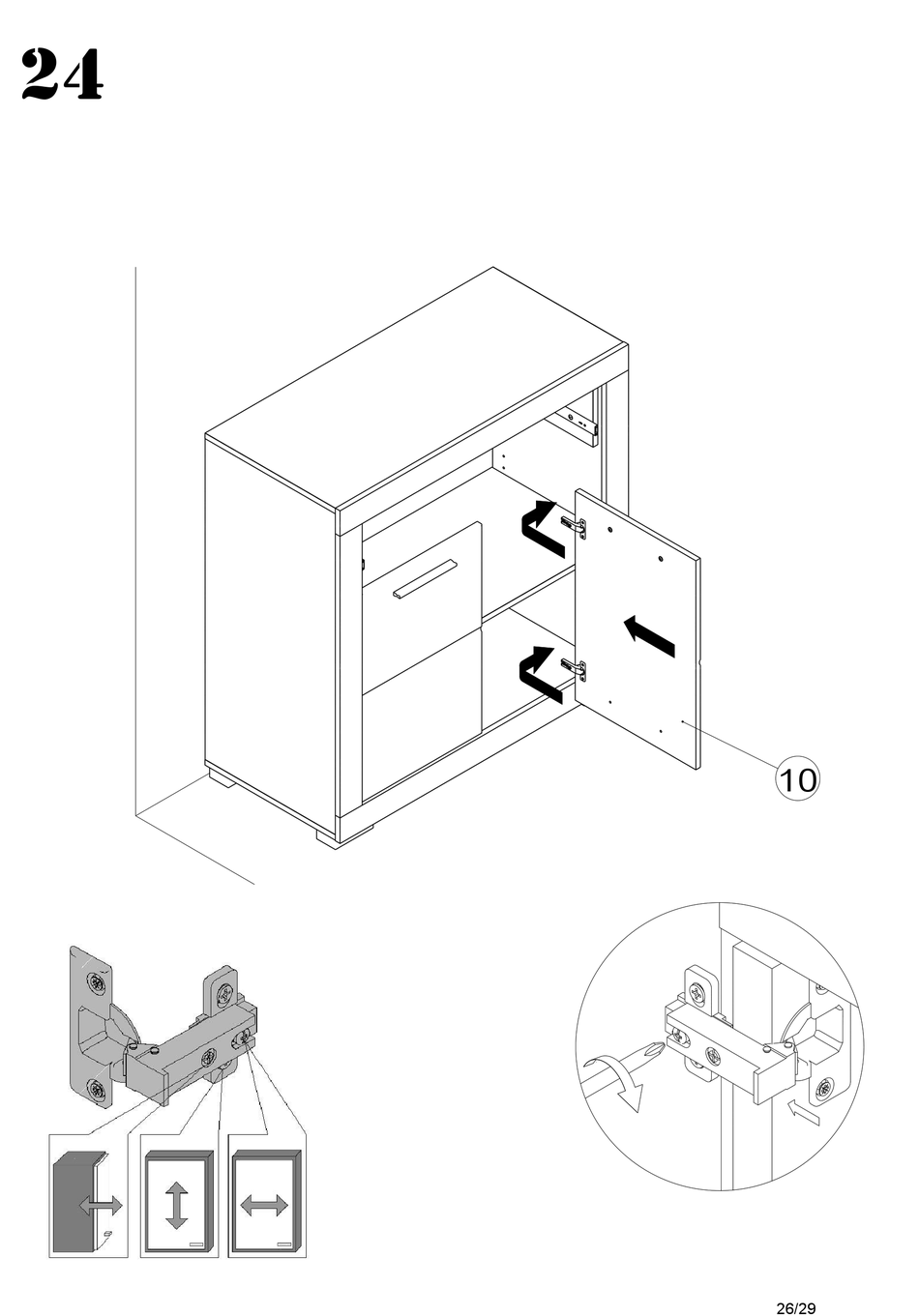 24

10

26/29